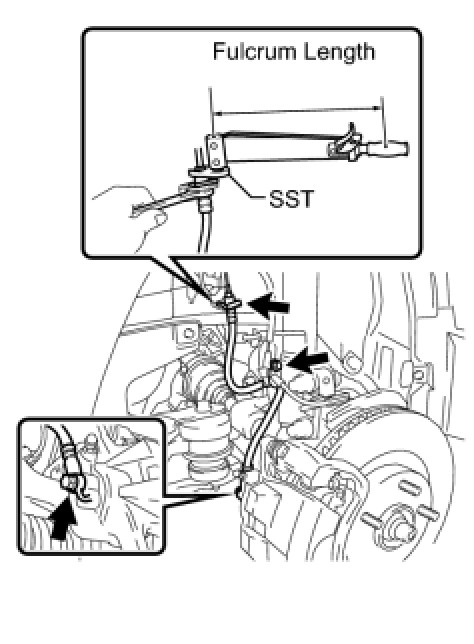 Fulcrum Length

SST