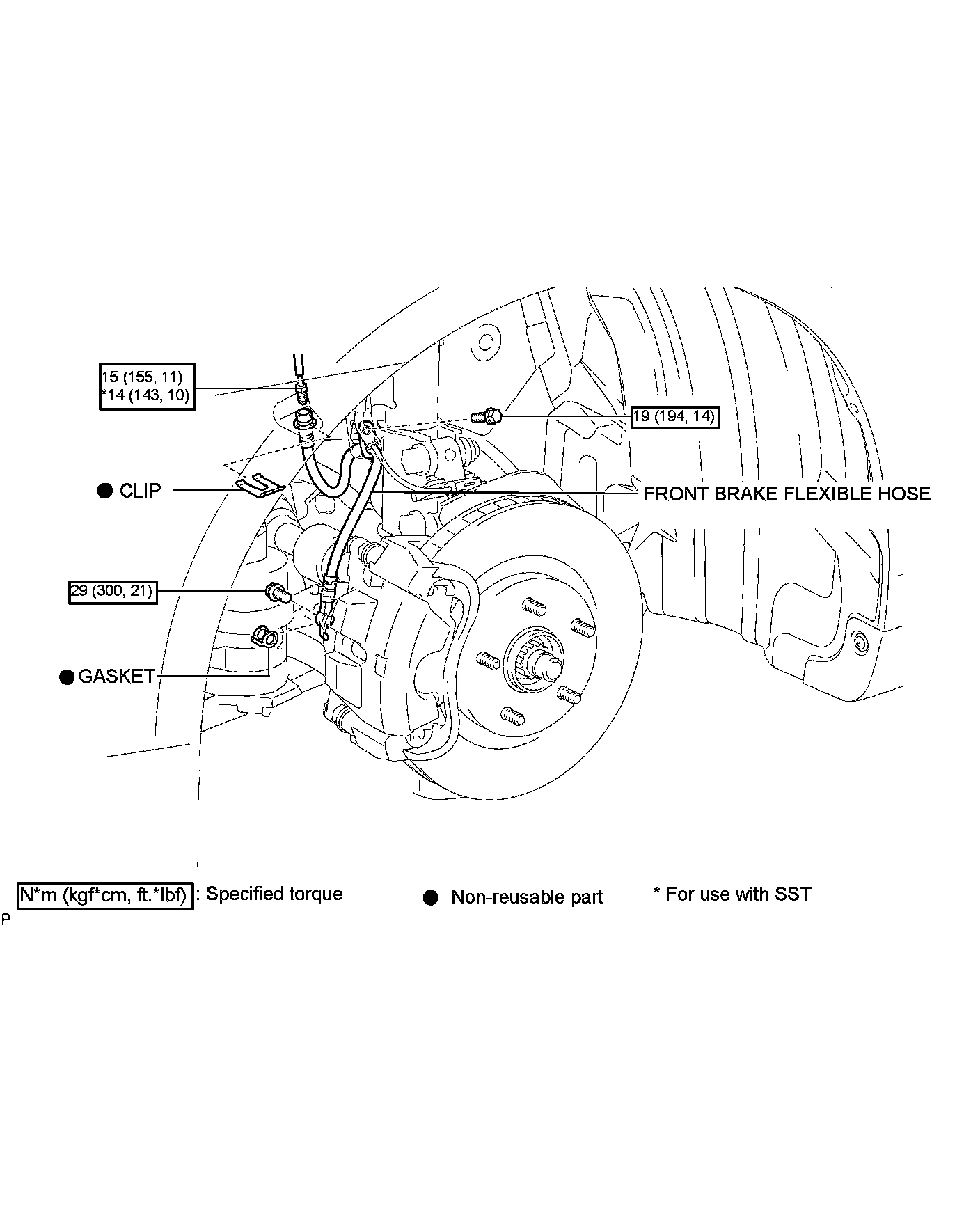 15 (155, 11)
*14 (143, 10)

19 (194, 14)

● CLIP

FRONT BRAKE FLEXIBLE HOSE

29 (300, 21)

● GASKET

N*m (kgf*cm, ft.*lbf) : Specified torque

● Non-reusable part

* For use with SST

P