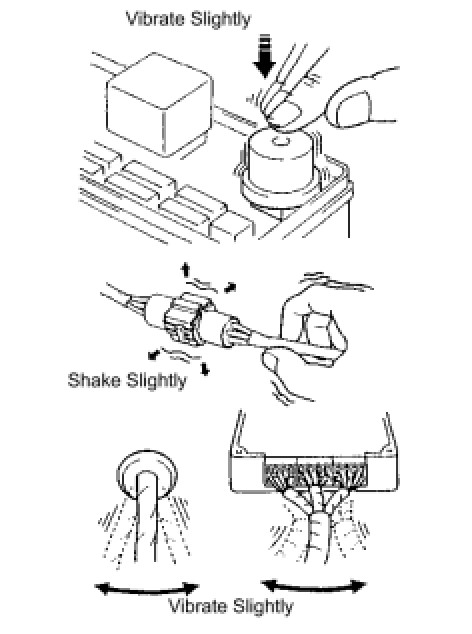 Vibrate Slightly

Shake Slightly

Vibrate Slightly