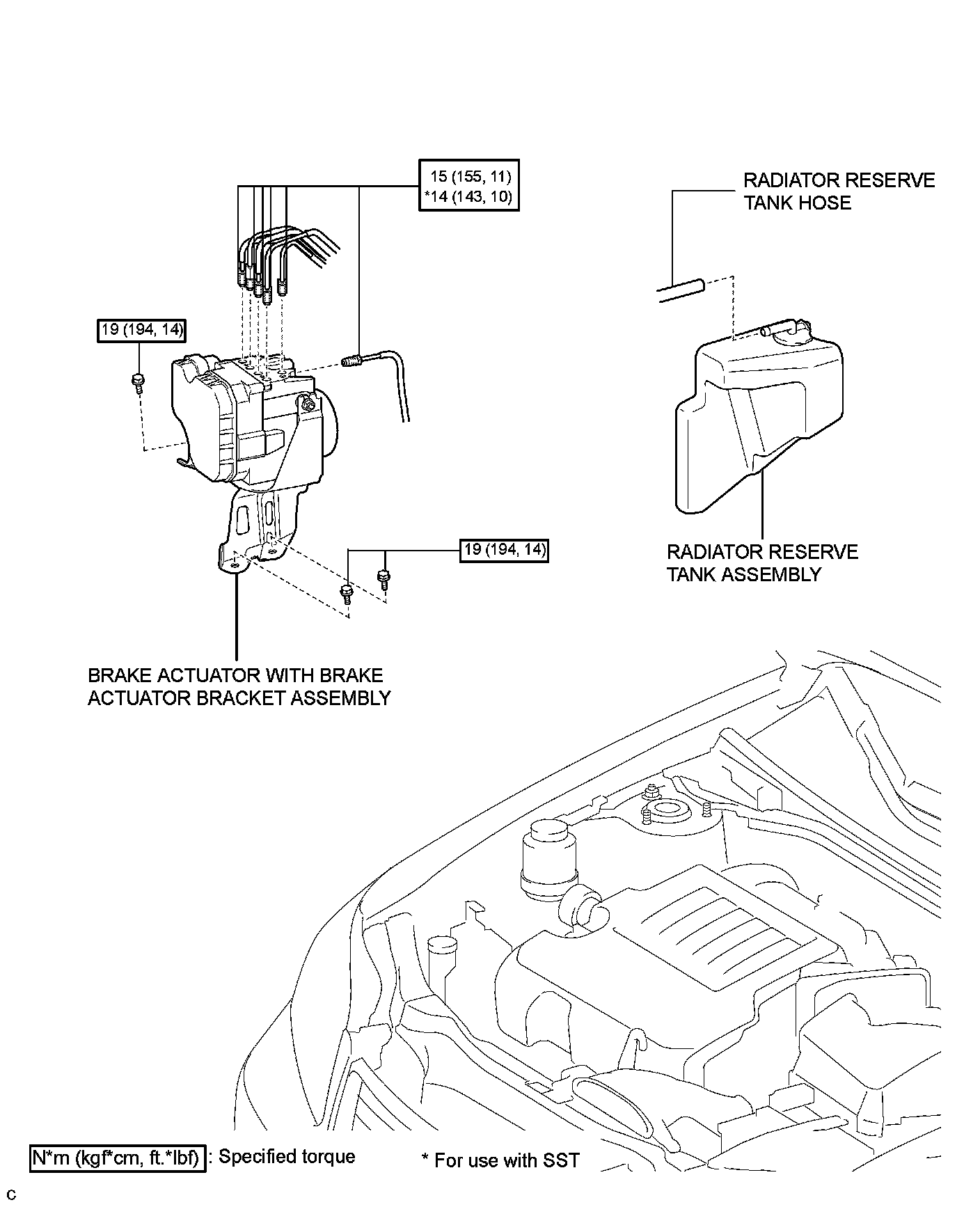 15 (155, 11)
*14 (143, 10)

RADIATOR RESERVE TANK HOSE

19 (194, 14)

19 (194, 14)

RADIATOR RESERVE TANK ASSEMBLY

BRAKE ACTUATOR WITH BRAKE ACTUATOR BRACKET ASSEMBLY

N*m (kgf*cm, ft.*lbf) : Specified torque

* For use with SST

C