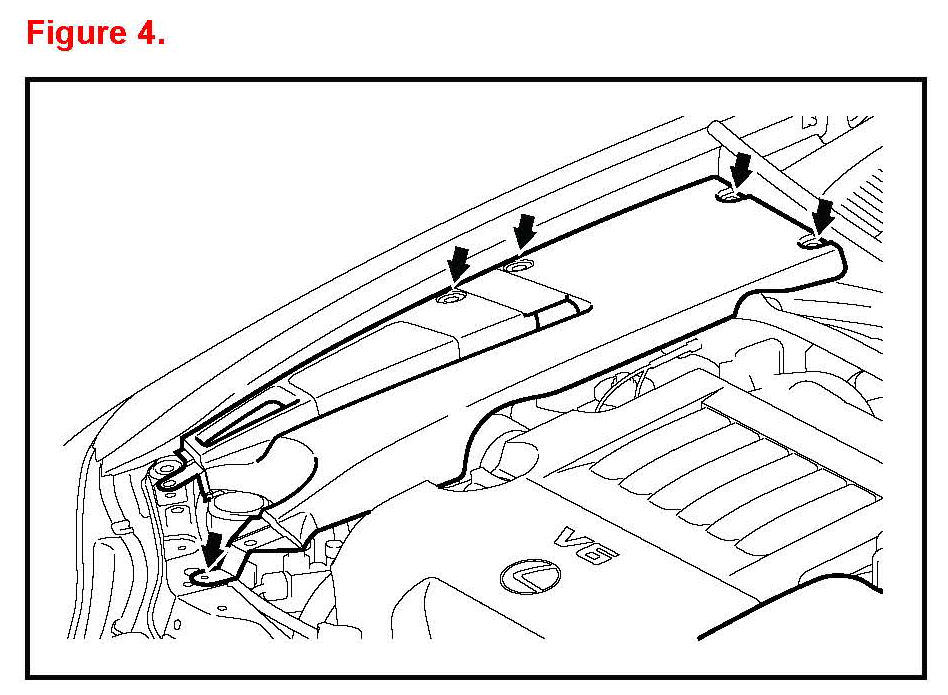 Figure 4.

V6