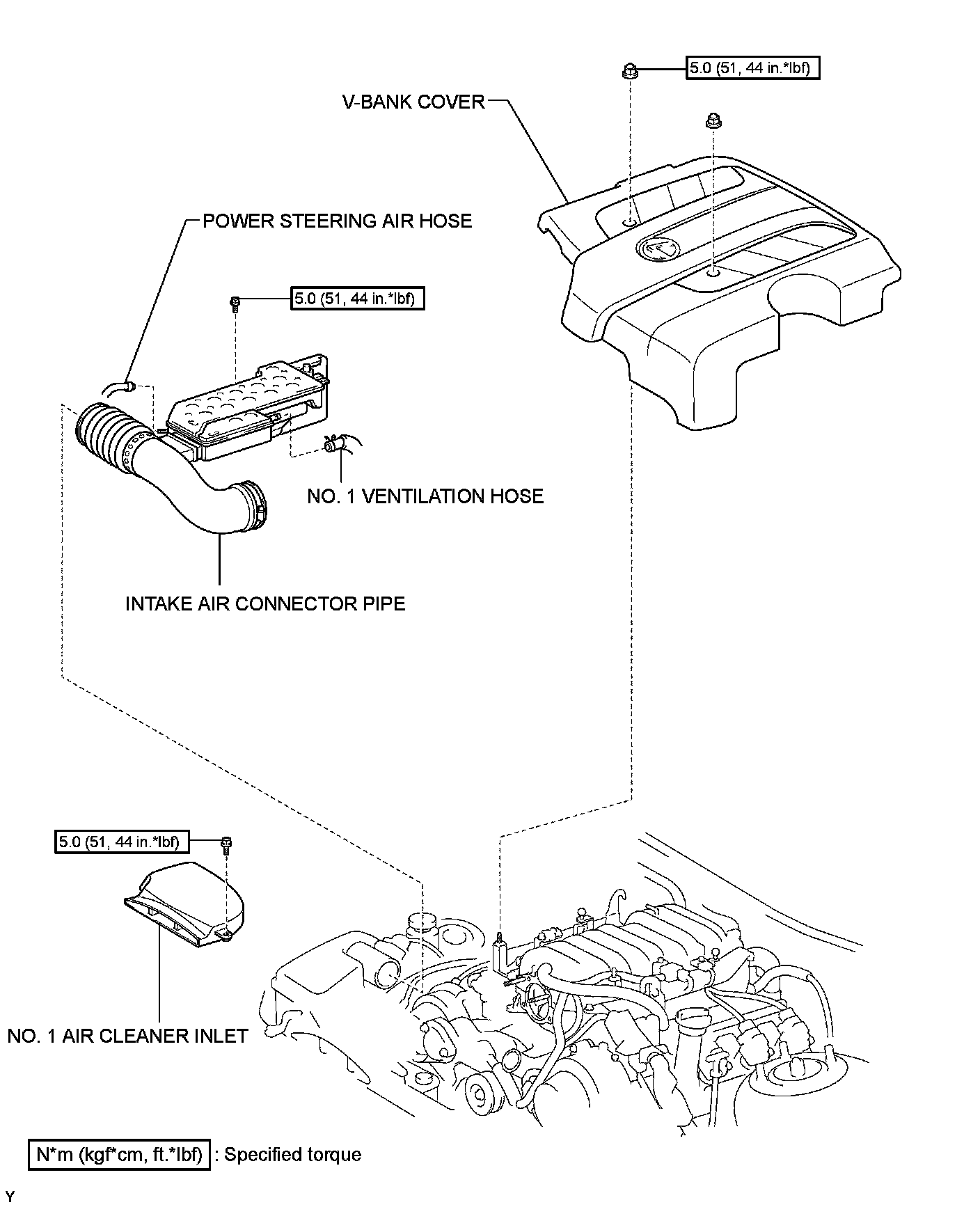 5.0 (51, 44 in.*lbf)

V-BANK COVER

POWER STEERING AIR HOSE

5.0 (51, 44 in.*lbf)

NO. 1 VENTILATION HOSE

INTAKE AIR CONNECTOR PIPE

5.0 (51, 44 in.*lbf)

NO. 1 AIR CLEANER INLET

N*m (kgf*cm, ft.*lbf) : Specified torque

Y