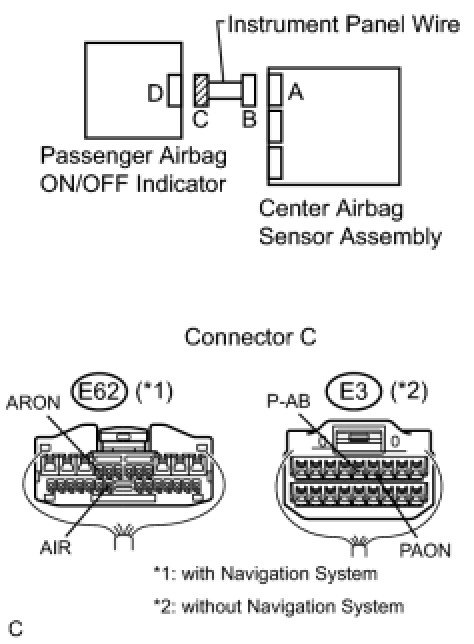 Instrument Panel Wire

D

C

B

A

Passenger Airbag ON/OFF Indicator

Center Airbag Sensor Assembly

Connector C

E62 (*1)

ARON

AIR

E3 (*2)

P-AB

PAON

*1: with Navigation System

*2: without Navigation System

C