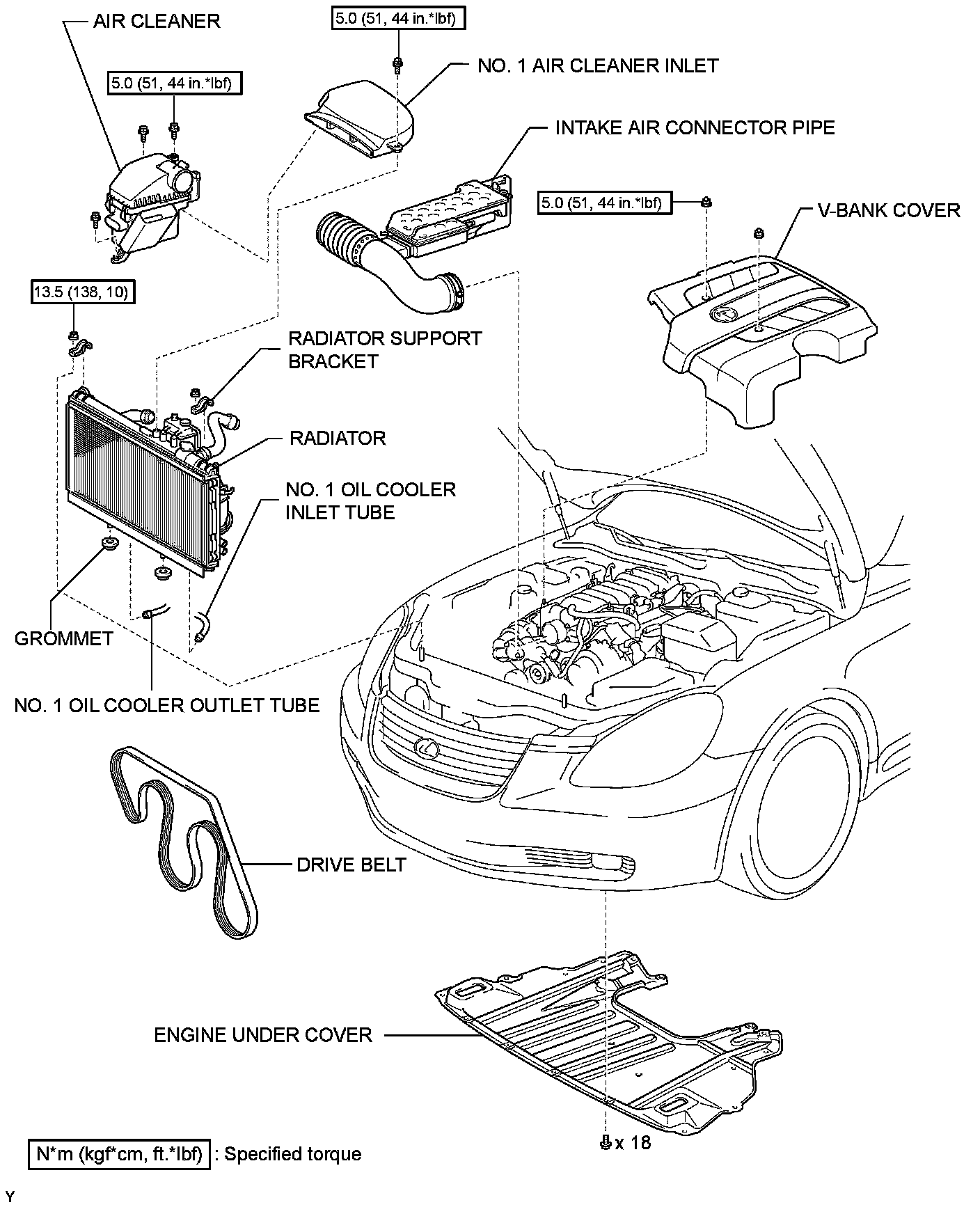 AIR CLEANER

5.0 (51, 44 in.*lbf)

5.0 (51, 44 in.*lbf)

NO. 1 AIR CLEANER INLET

INTAKE AIR CONNECTOR PIPE

5.0 (51, 44 in.*lbf)

V-BANK COVER

13.5 (138, 10)

RADIATOR SUPPORT BRACKET

RADIATOR

NO. 1 OIL COOLER INLET TUBE

GROMMET

NO. 1 OIL COOLER OUTLET TUBE

DRIVE BELT

ENGINE UNDER COVER

x 18

N*m (kgf*cm, ft.*lbf) : Specified torque

Y