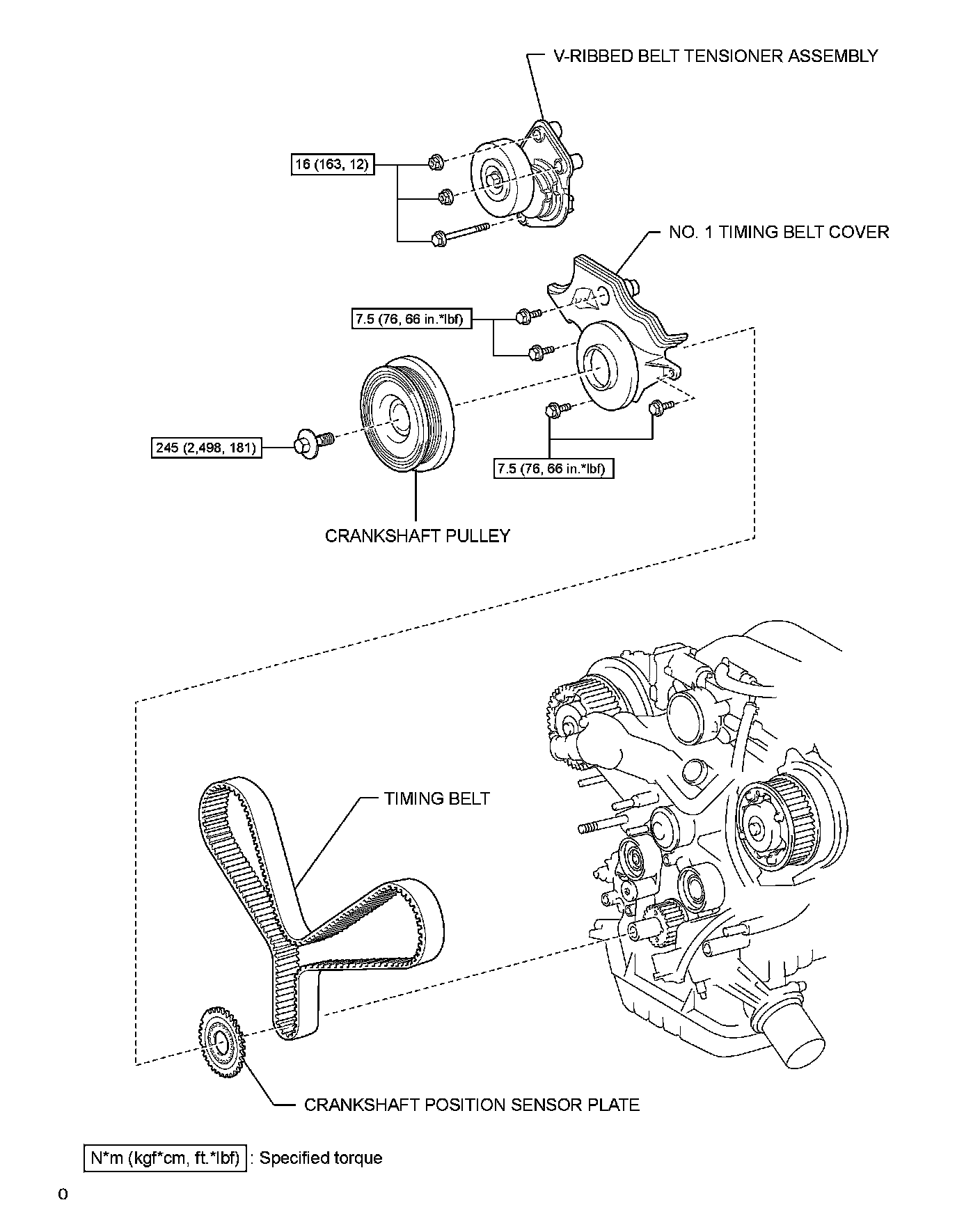 V-RIBBED BELT TENSIONER ASSEMBLY

16 (163, 12)

NO. 1 TIMING BELT COVER

7.5 (76, 66 in.*lbf)

245 (2,498, 181)

7.5 (76, 66 in.*lbf)

CRANKSHAFT PULLEY

TIMING BELT

CRANKSHAFT POSITION SENSOR PLATE

N*m (kgf*cm, ft.*lbf) : Specified torque

0