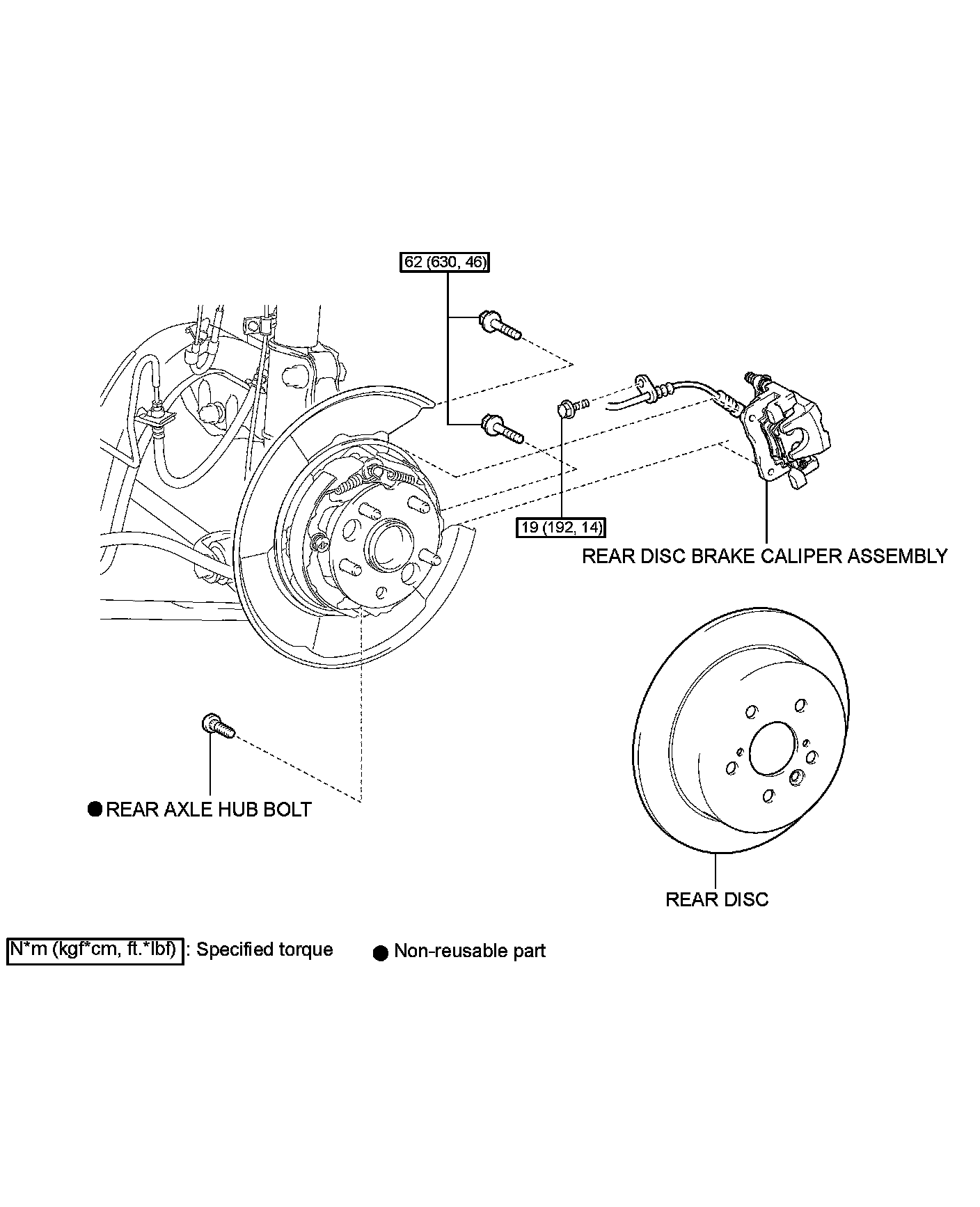 62 (630, 46)

19 (192, 14)

REAR DISC BRAKE CALIPER ASSEMBLY

● REAR AXLE HUB BOLT

REAR DISC

N*m (kgf*cm, ft.*lbf) : Specified torque

● Non-reusable part