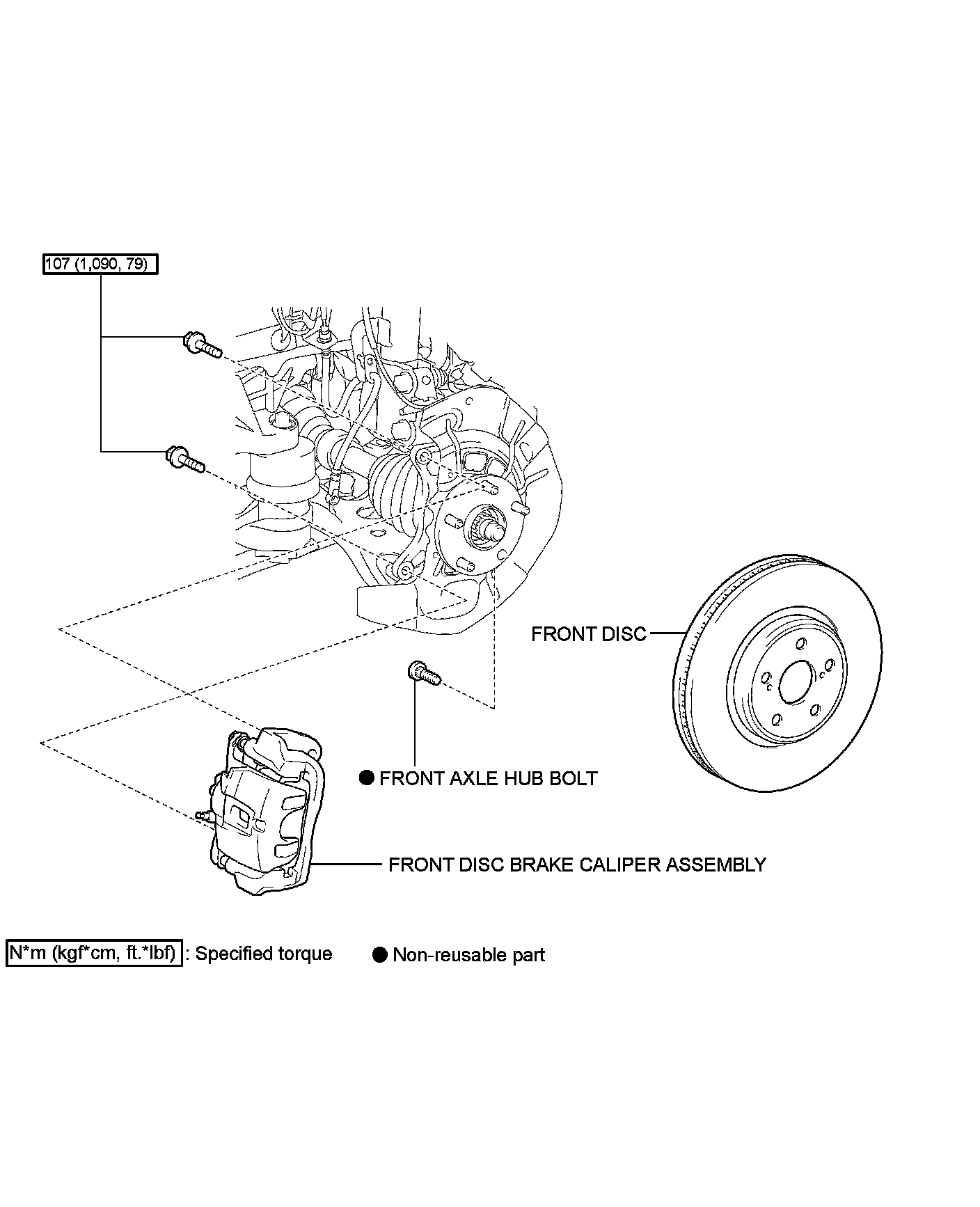 107 (1,090, 79)

FRONT DISC

● FRONT AXLE HUB BOLT

FRONT DISC BRAKE CALIPER ASSEMBLY

N*m (kgf*cm, ft.*lbf) : Specified torque ● Non-reusable part