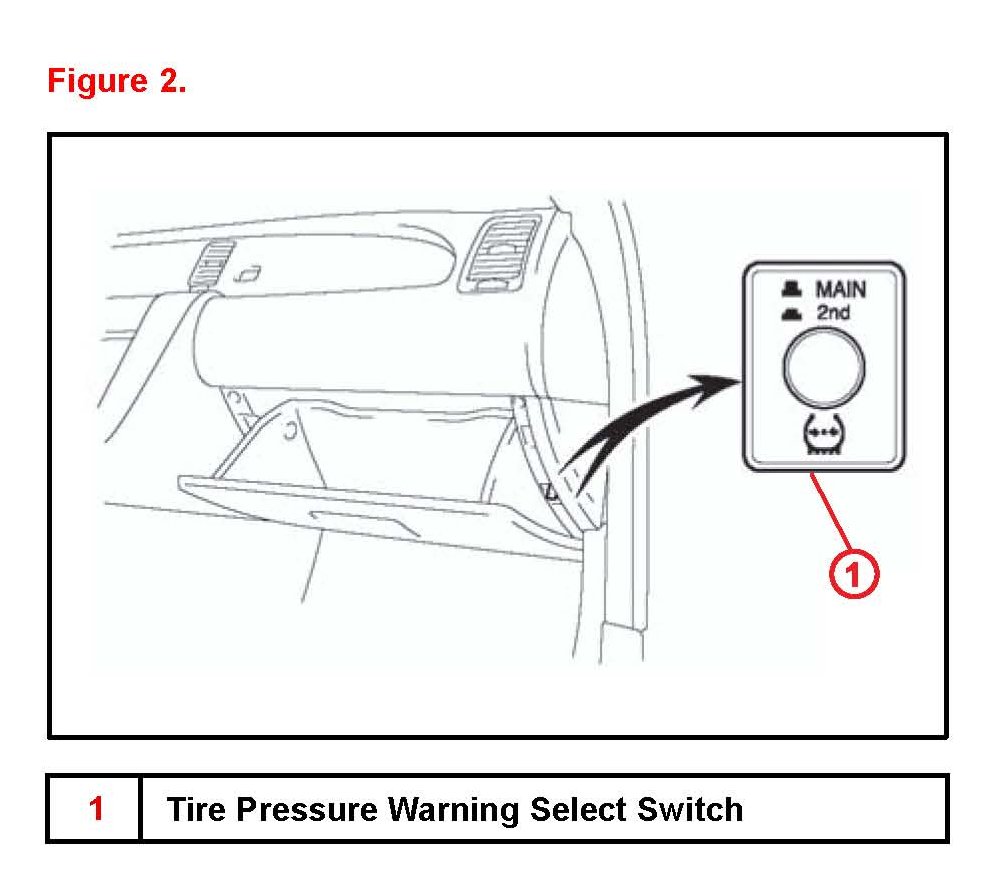 Figure 2.

MAIN
2nd

1

| 1 | Tire Pressure Warning Select Switch |
|---|---|