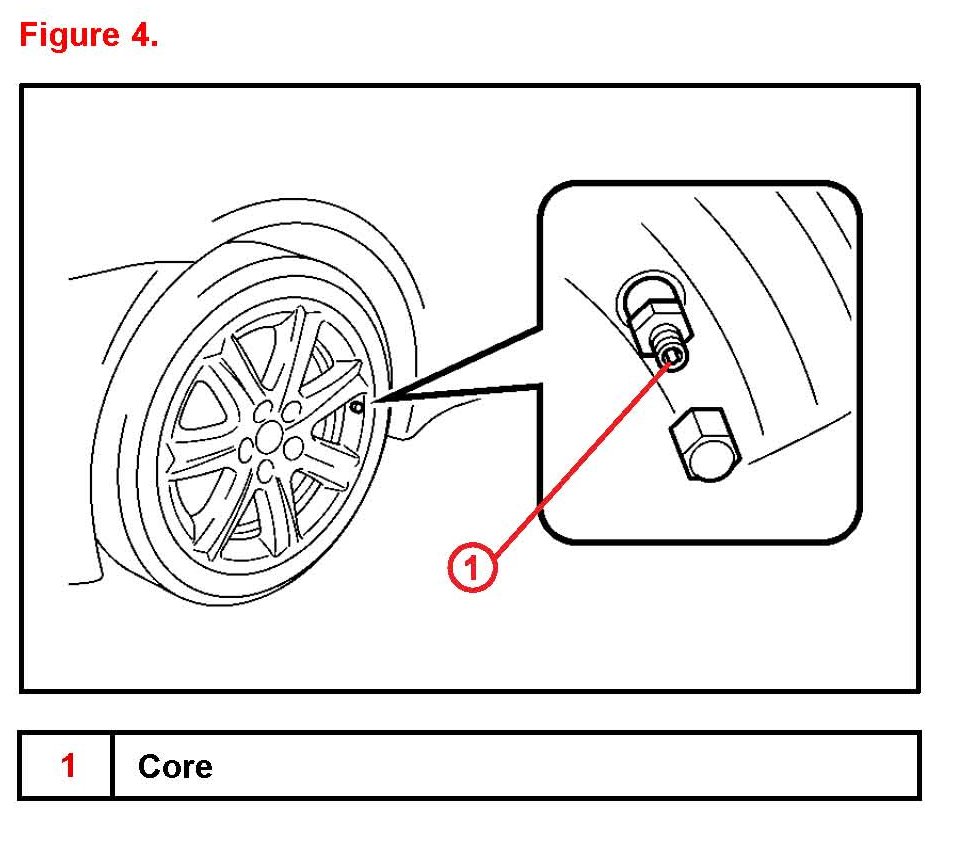 Figure 4.

1

| 1 | Core |
|---|---|