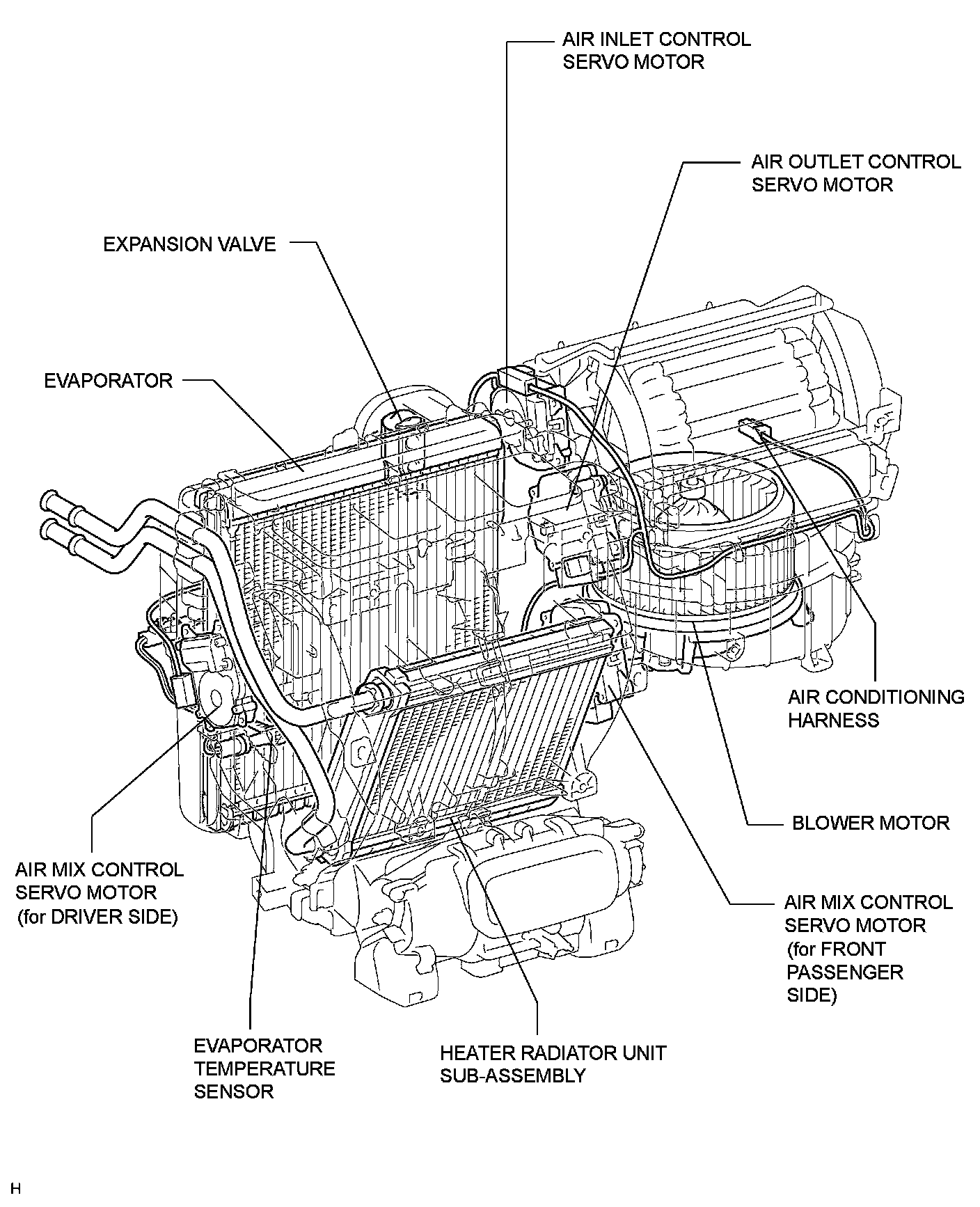 AIR INLET CONTROL SERVO MOTOR

AIR OUTLET CONTROL SERVO MOTOR

EXPANSION VALVE

EVAPORATOR

AIR CONDITIONING HARNESS

BLOWER MOTOR

AIR MIX CONTROL SERVO MOTOR (for DRIVER SIDE)

AIR MIX CONTROL SERVO MOTOR (for FRONT PASSENGER SIDE)

EVAPORATOR TEMPERATURE SENSOR

HEATER RADIATOR UNIT SUB-ASSEMBLY

H