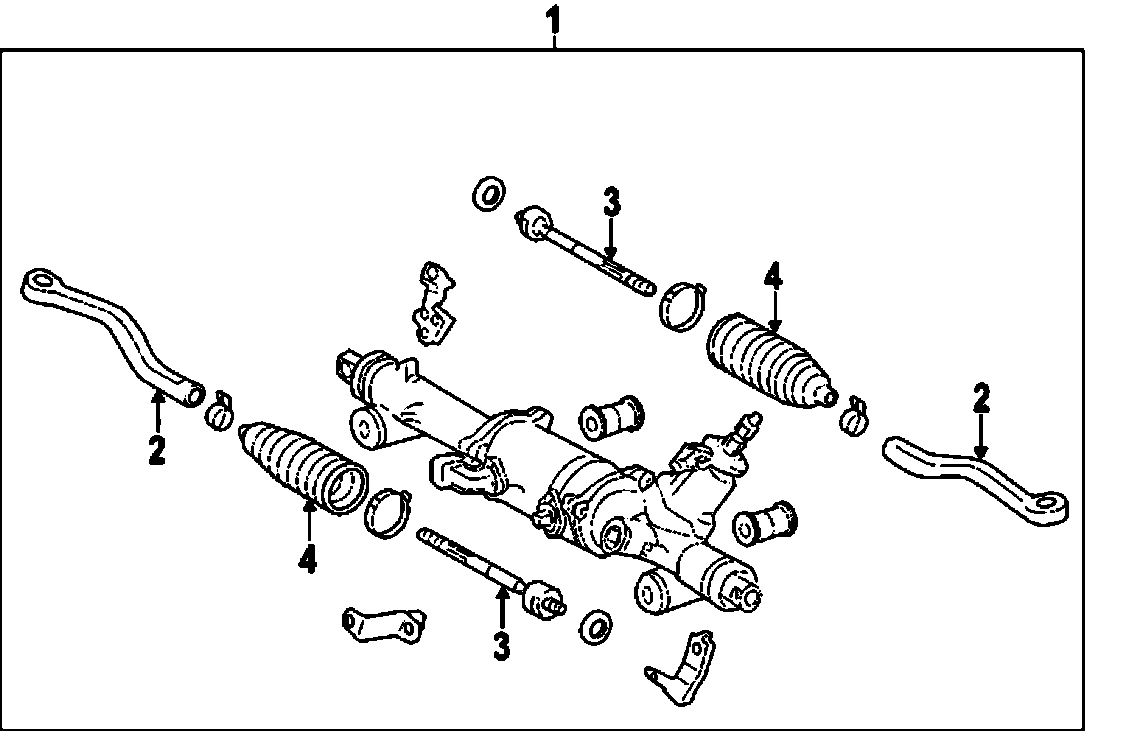 1

3

4

2

2

4

3