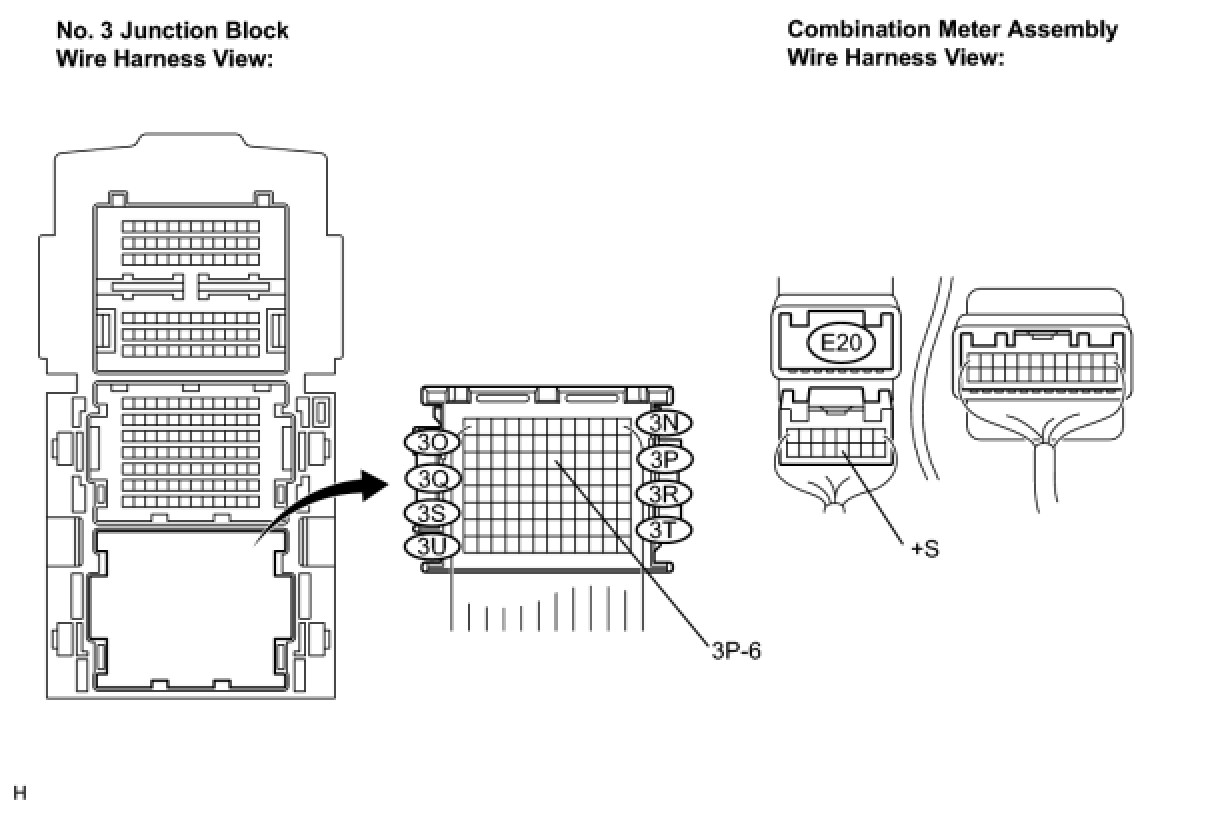 No. 3 Junction Block
Wire Harness View:

Combination Meter Assembly
Wire Harness View:

3O
3Q
3S
3U
3N
3P
3R
3T
3P-6

E20
+S

H