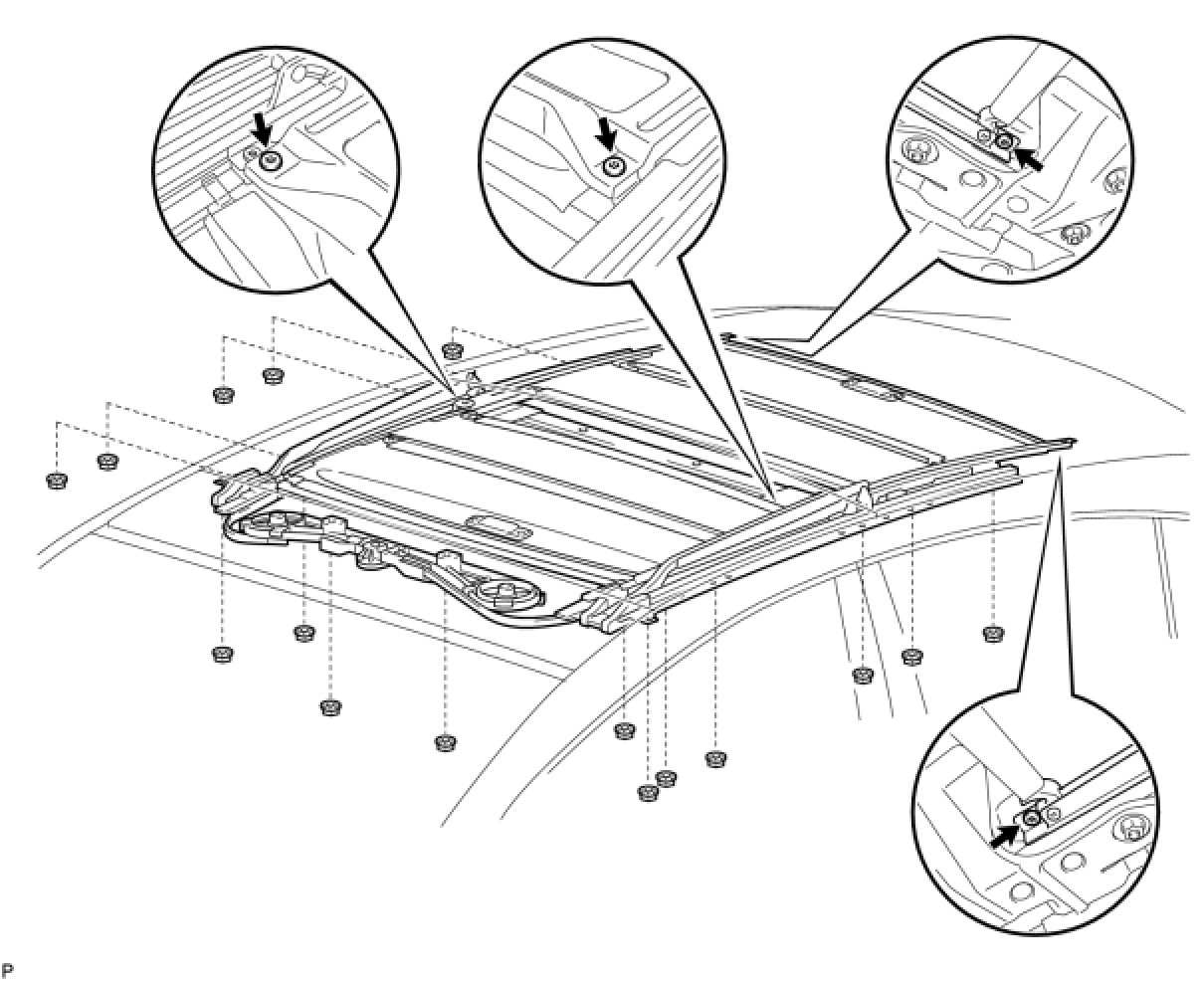 P