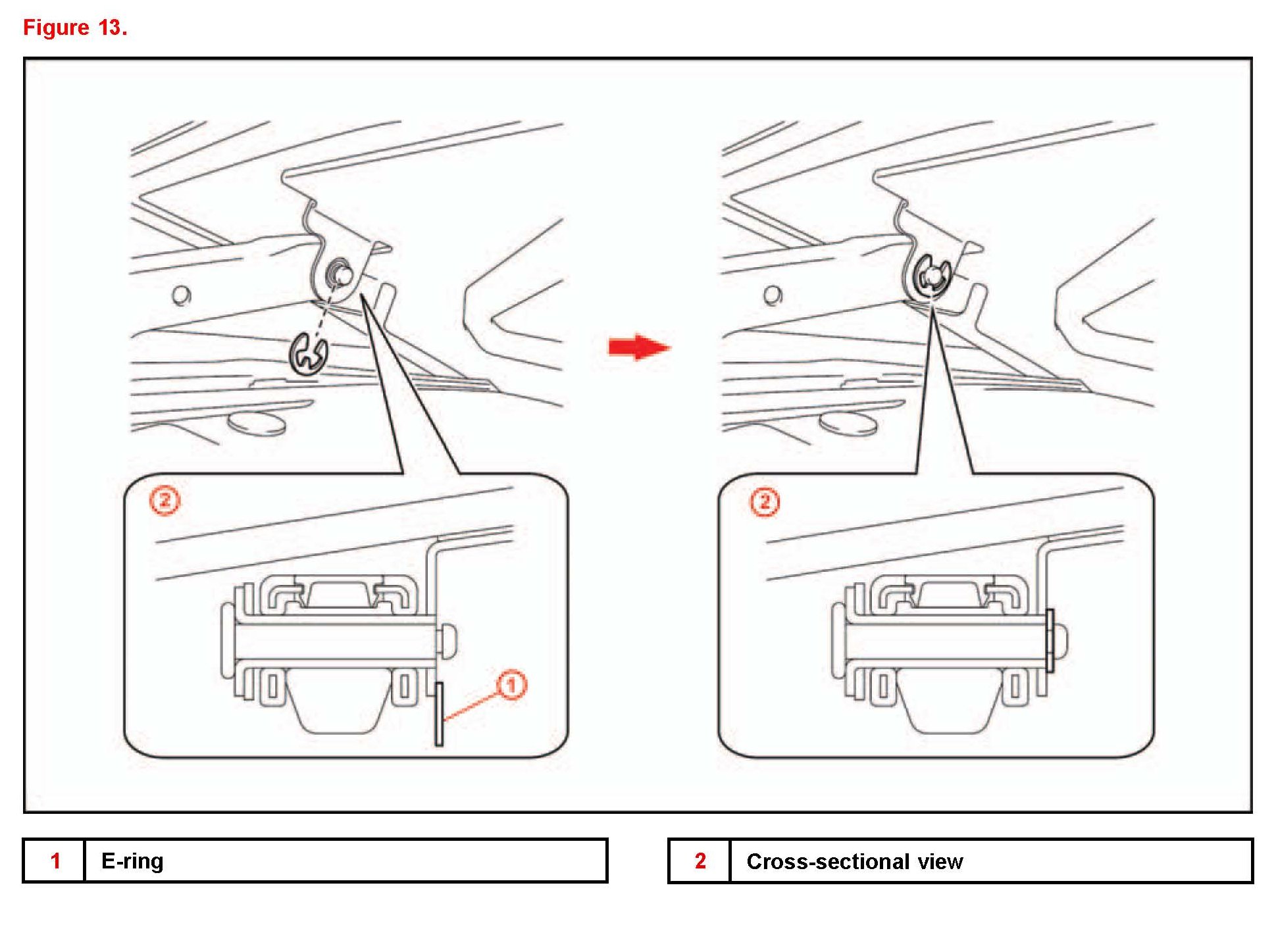 Figure 13.

2

1

2

| 1 | E-ring |
|---|---|

| 2 | Cross-sectional view |
|---|---|