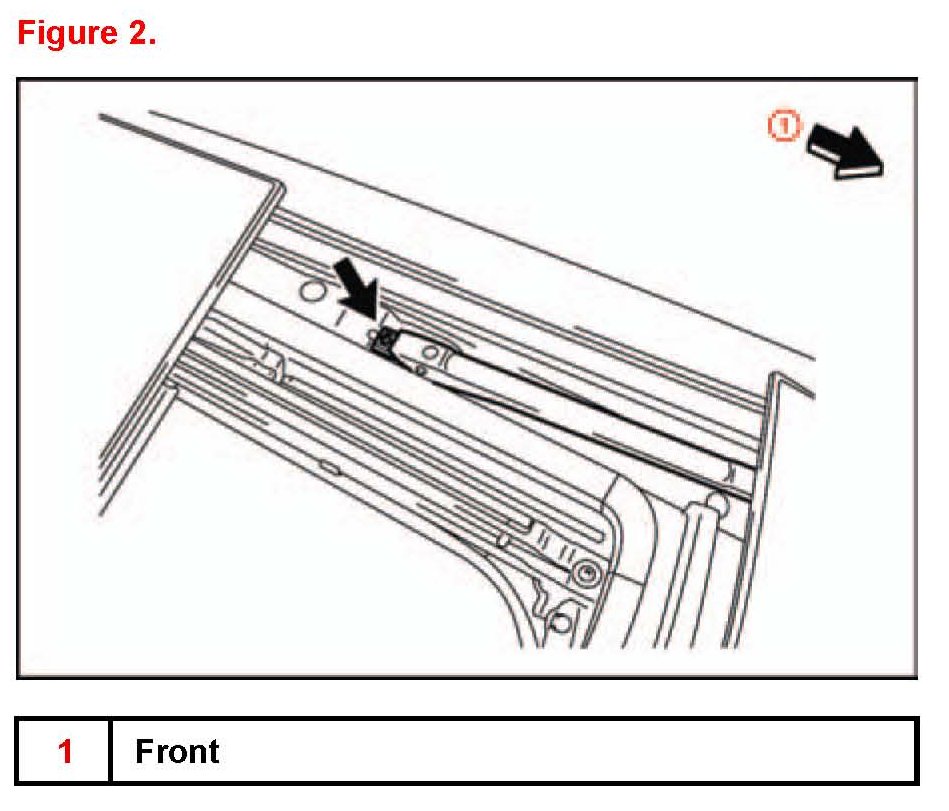 Figure 2.

1

| 1 | Front |
|---|---|