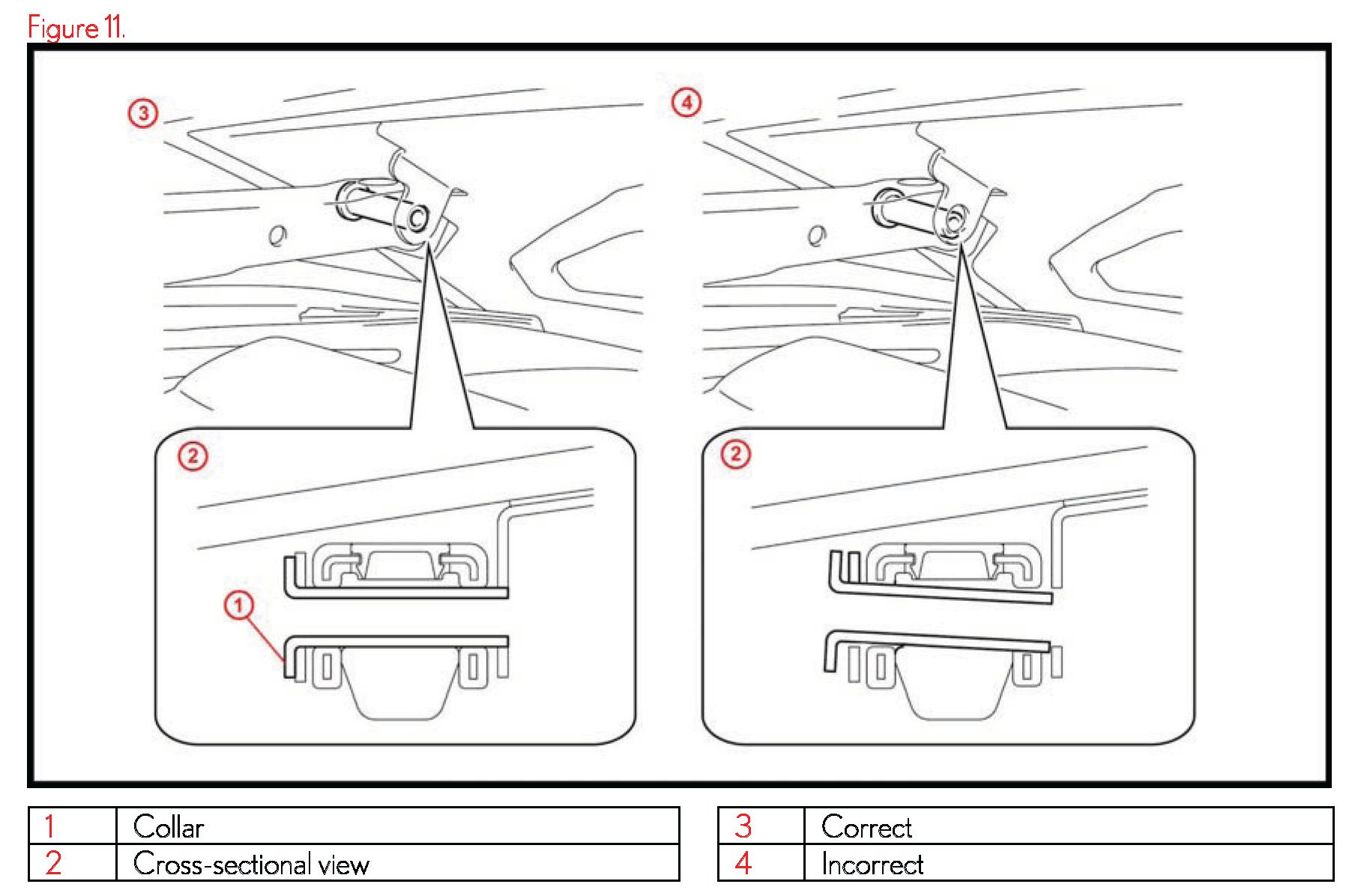 Figure 11.

3

2

1

4

2

| 1 | Collar |
|---|---|
| 2 | Cross-sectional view |

| 3 | Correct |
|---|---|
| 4 | Incorrect |