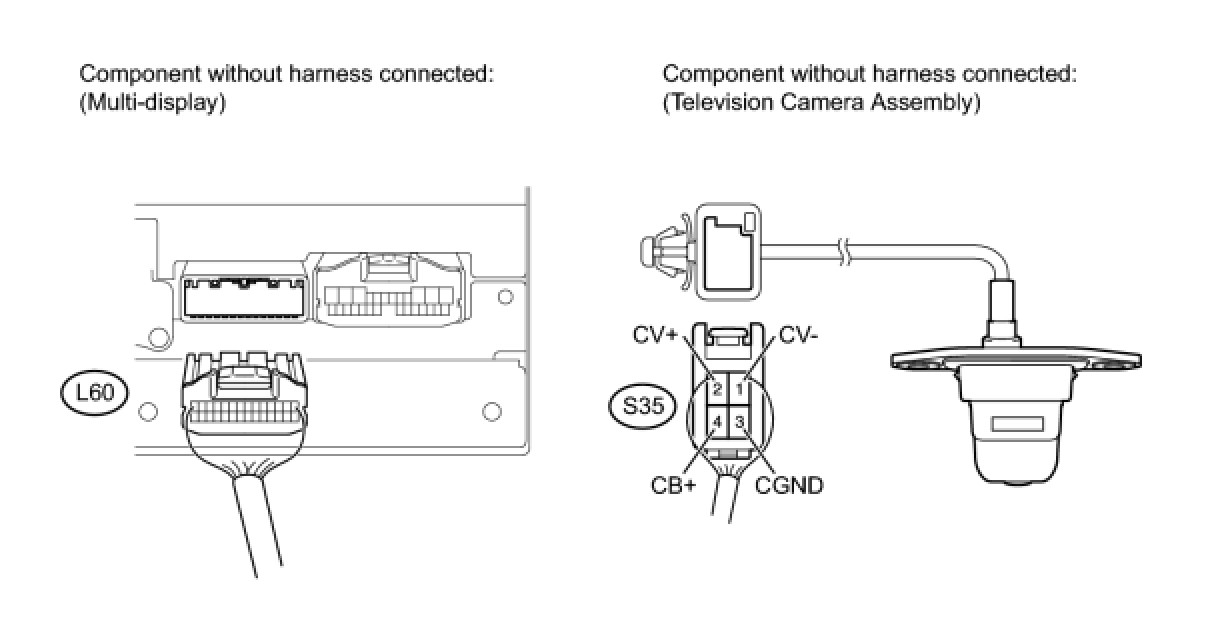 Component without harness connected:
(Multi-display)

L60

Component without harness connected:
(Television Camera Assembly)

CV+
CV-
2
1
S35
4
3
CB+
CGND