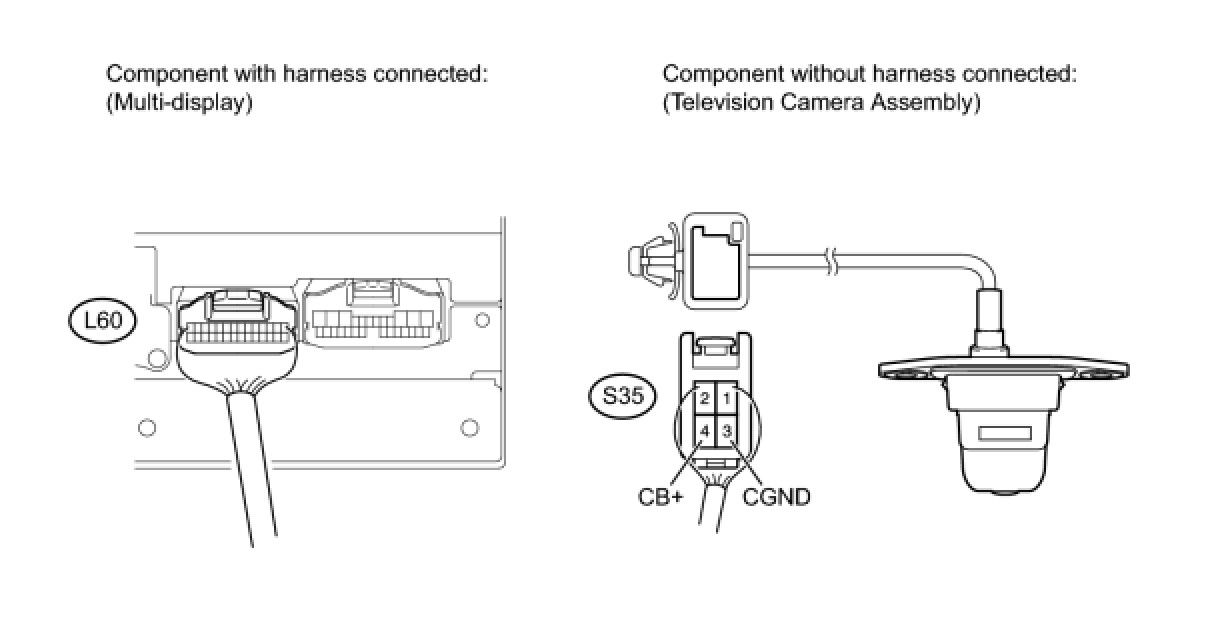 Component with harness connected:
(Multi-display)

Component without harness connected:
(Television Camera Assembly)

L60

S35

2 1
4 3

CB+ CGND