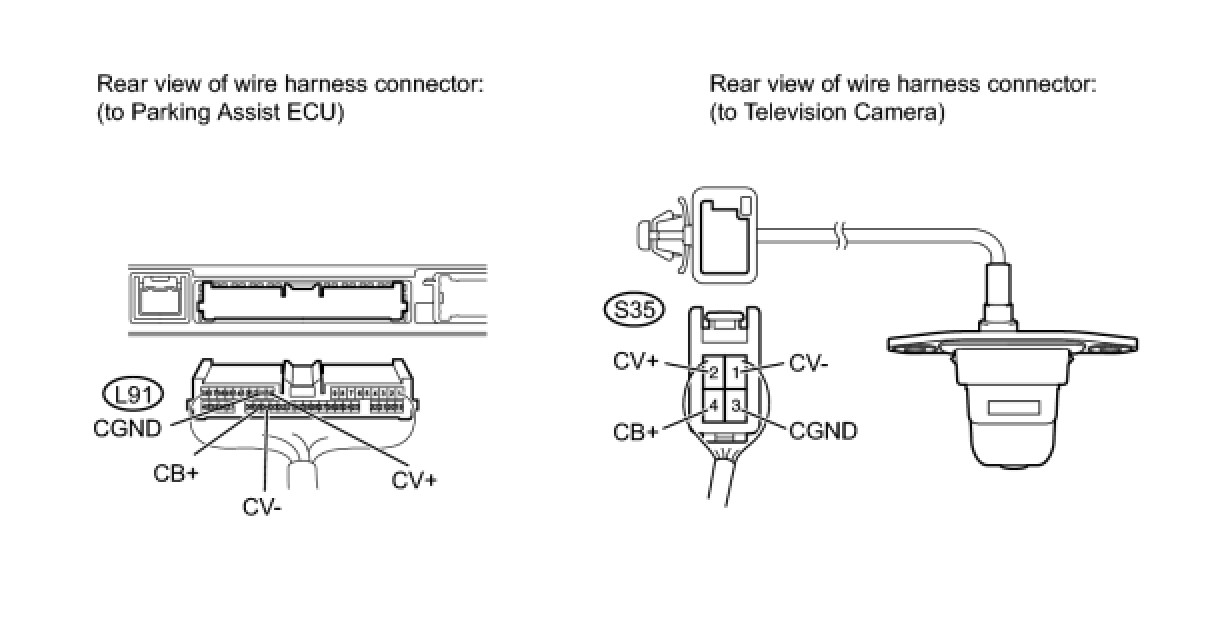 Rear view of wire harness connector:
(to Parking Assist ECU)

L91
CGND
CB+
CV-
CV+

Rear view of wire harness connector:
(to Television Camera)

S35
CV+
2
1
CV-
CB+
4
3
CGND