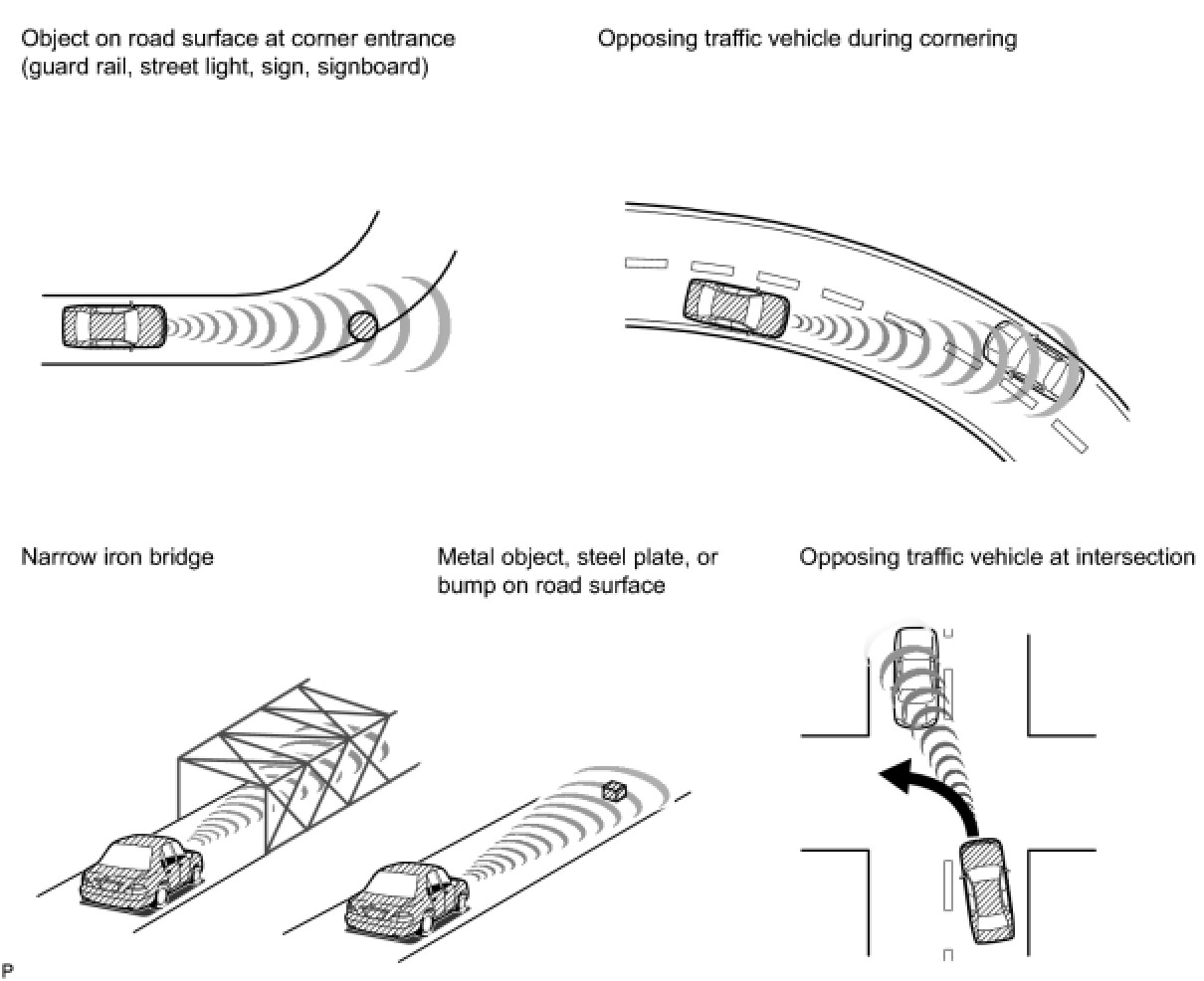 Object on road surface at corner entrance (guard rail, street light, sign, signboard)

Opposing traffic vehicle during cornering

Narrow iron bridge

Metal object, steel plate, or bump on road surface

Opposing traffic vehicle at intersection

P