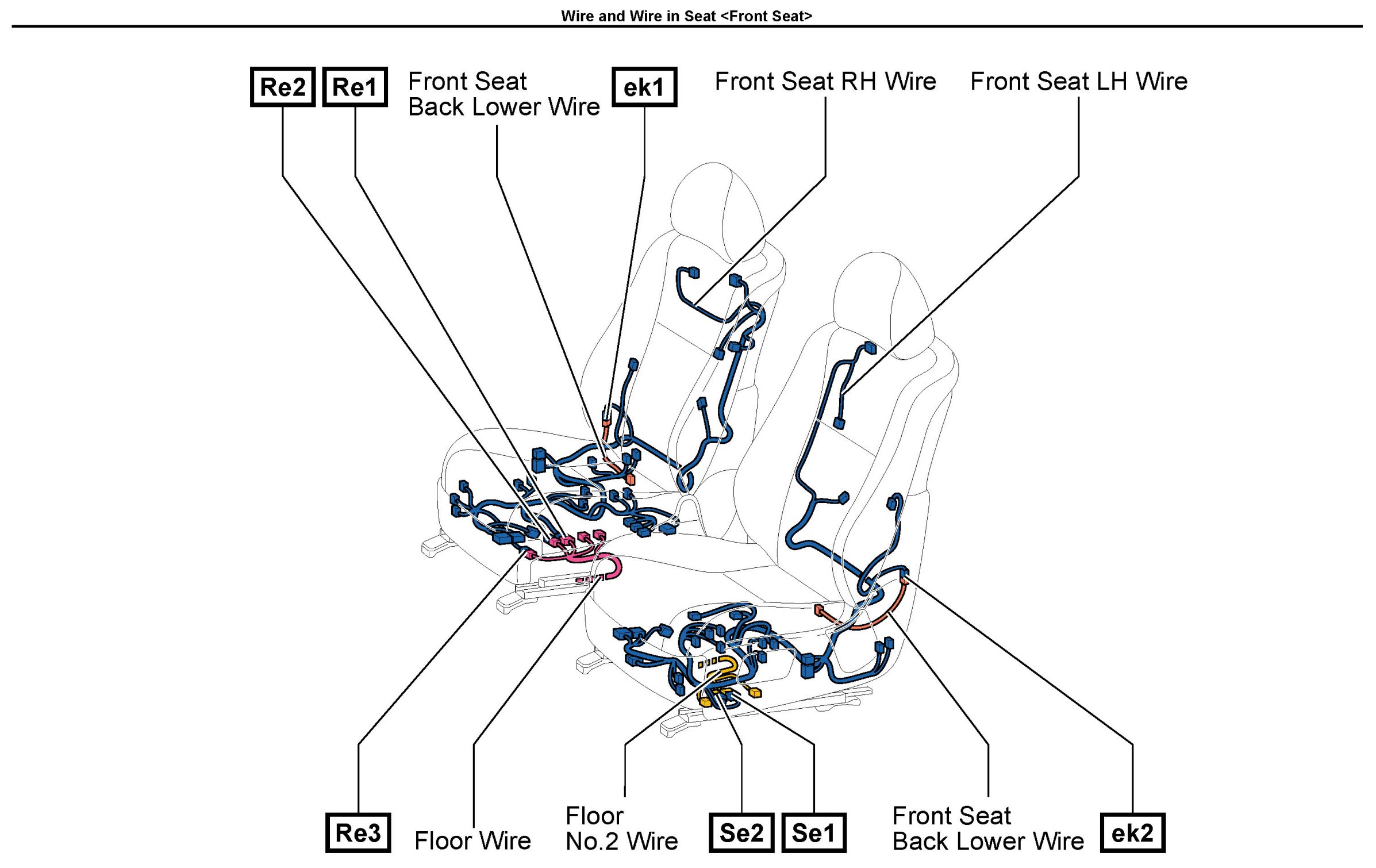 Wire and Wire in Seat <Front Seat>

Re2

Re1

Front Seat Back Lower Wire

ek1

Front Seat RH Wire

Front Seat LH Wire

Re3

Floor Wire

Floor No.2 Wire

Se2

Se1

Front Seat Back Lower Wire

ek2