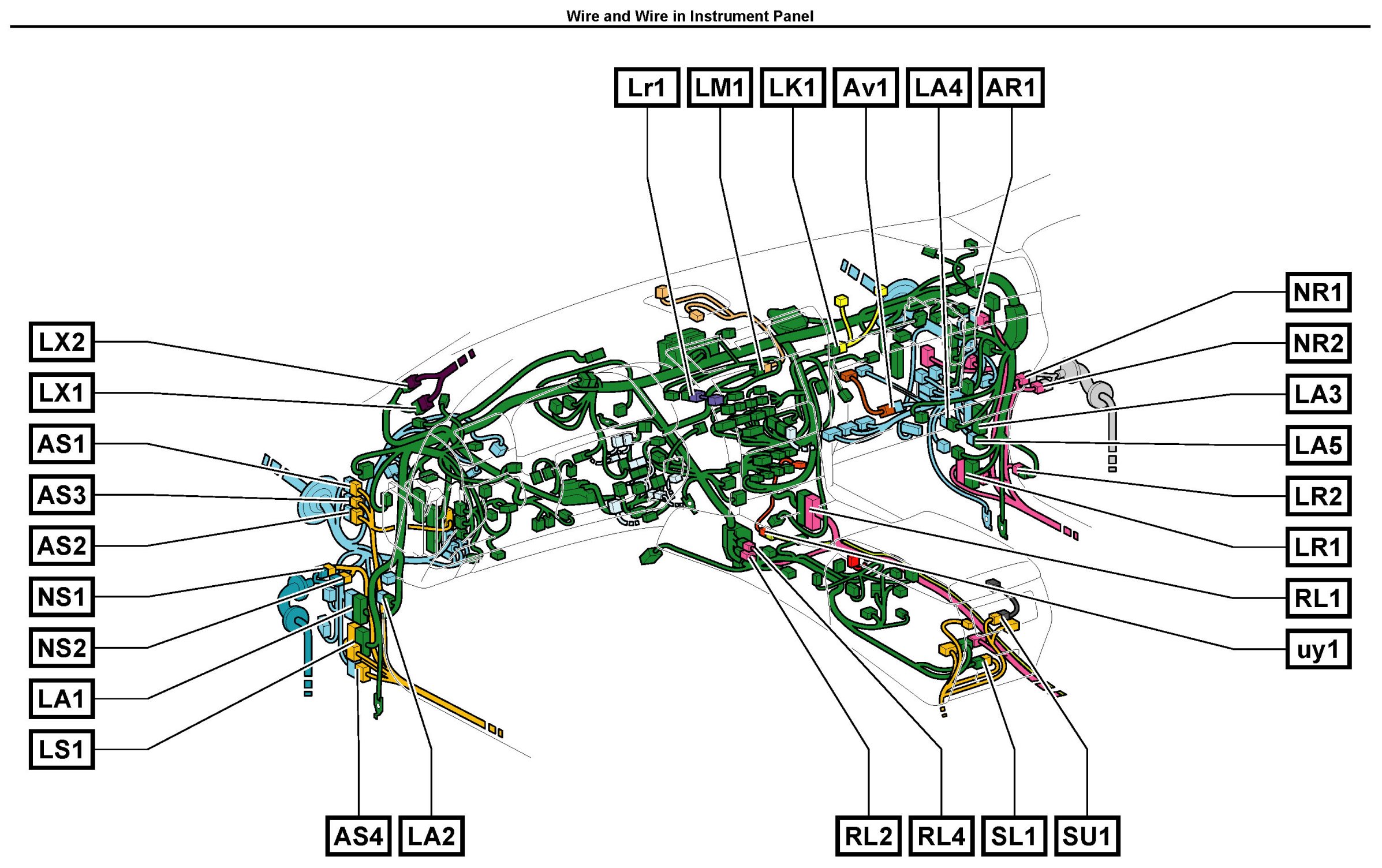 Wire and Wire in Instrument Panel

Lr1 LM1 LK1 Av1 LA4 AR1

LX2
LX1
AS1
AS3
AS2
NS1
NS2
LA1
LS1

NR1
NR2
LA3
LA5
LR2
LR1
RL1
uy1

AS4 LA2

RL2 RL4 SL1 SU1