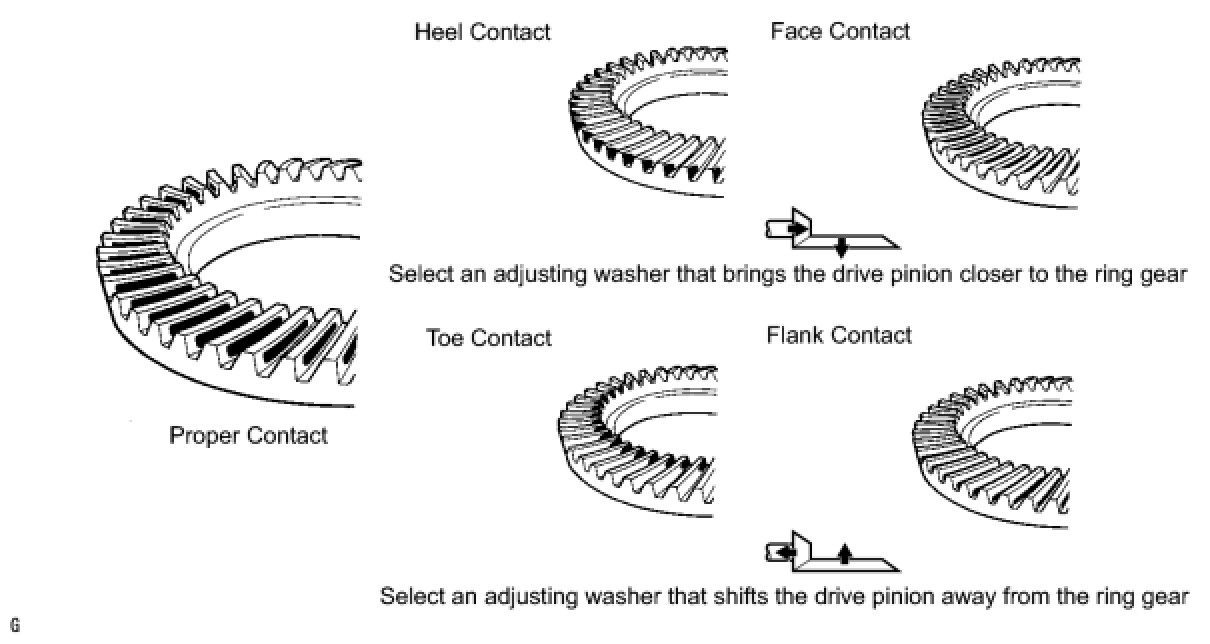 Heel Contact

Face Contact

Select an adjusting washer that brings the drive pinion closer to the ring gear

Toe Contact

Flank Contact

Proper Contact

Select an adjusting washer that shifts the drive pinion away from the ring gear

G