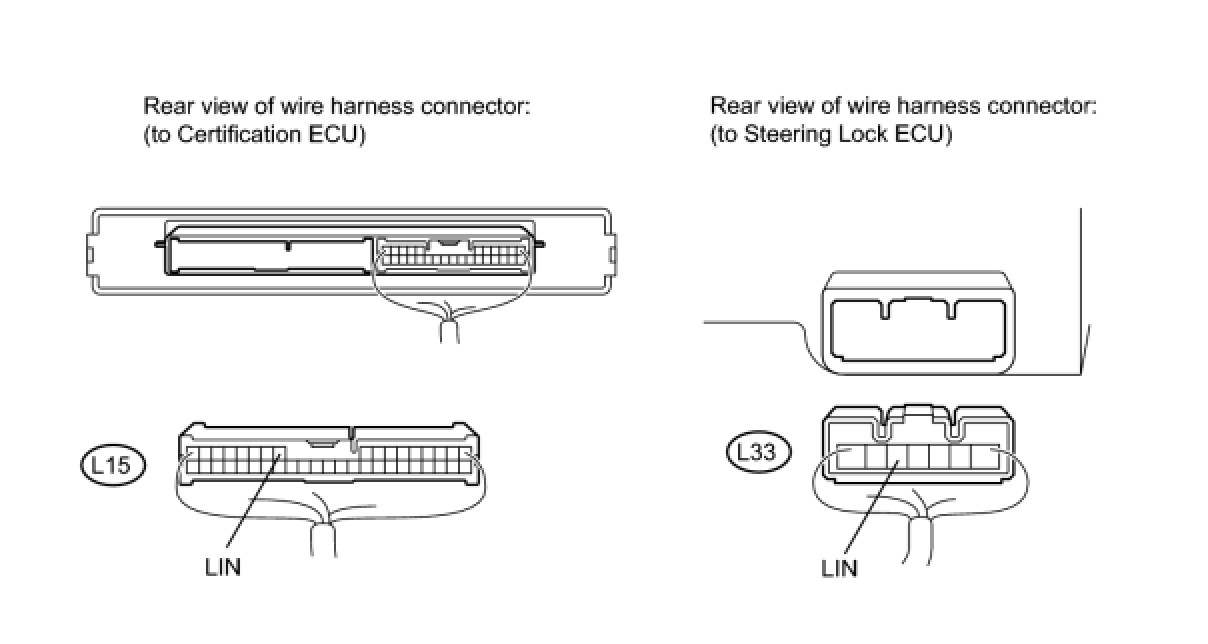 Rear view of wire harness connector:
(to Certification ECU)

L15

LIN

Rear view of wire harness connector:
(to Steering Lock ECU)

L33

LIN