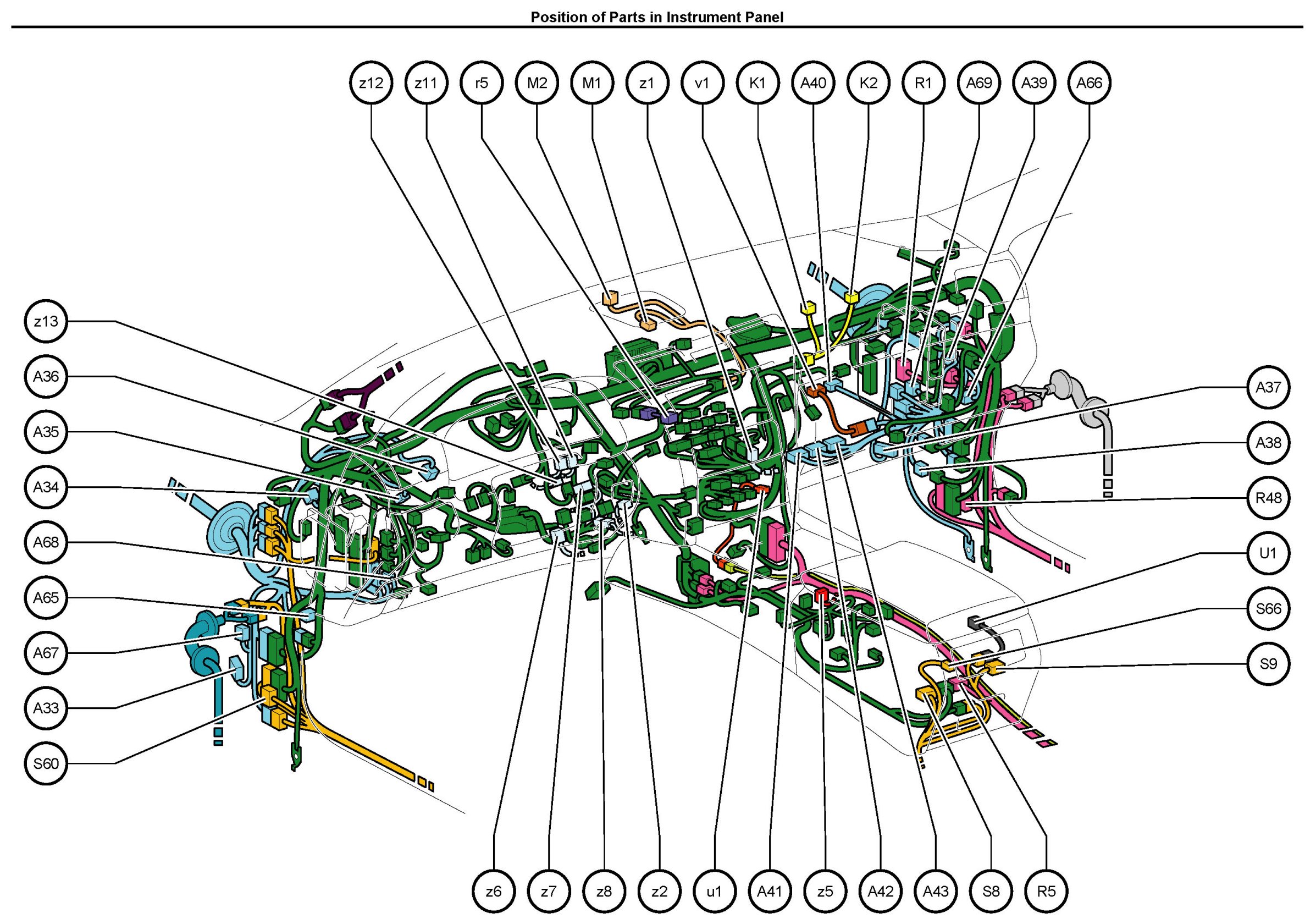 Position of Parts in Instrument Panel

z12
z11
r5
M2
M1
z1
v1
K1
A40
K2
R1
A69
A39
A66

z13
A36
A35
A34
A68
A65
A67
A33
S60

A37
A38
R48
U1
S66
S9

z6
z7
z8
z2
u1
A41
z5
A42
A43
S8
R5