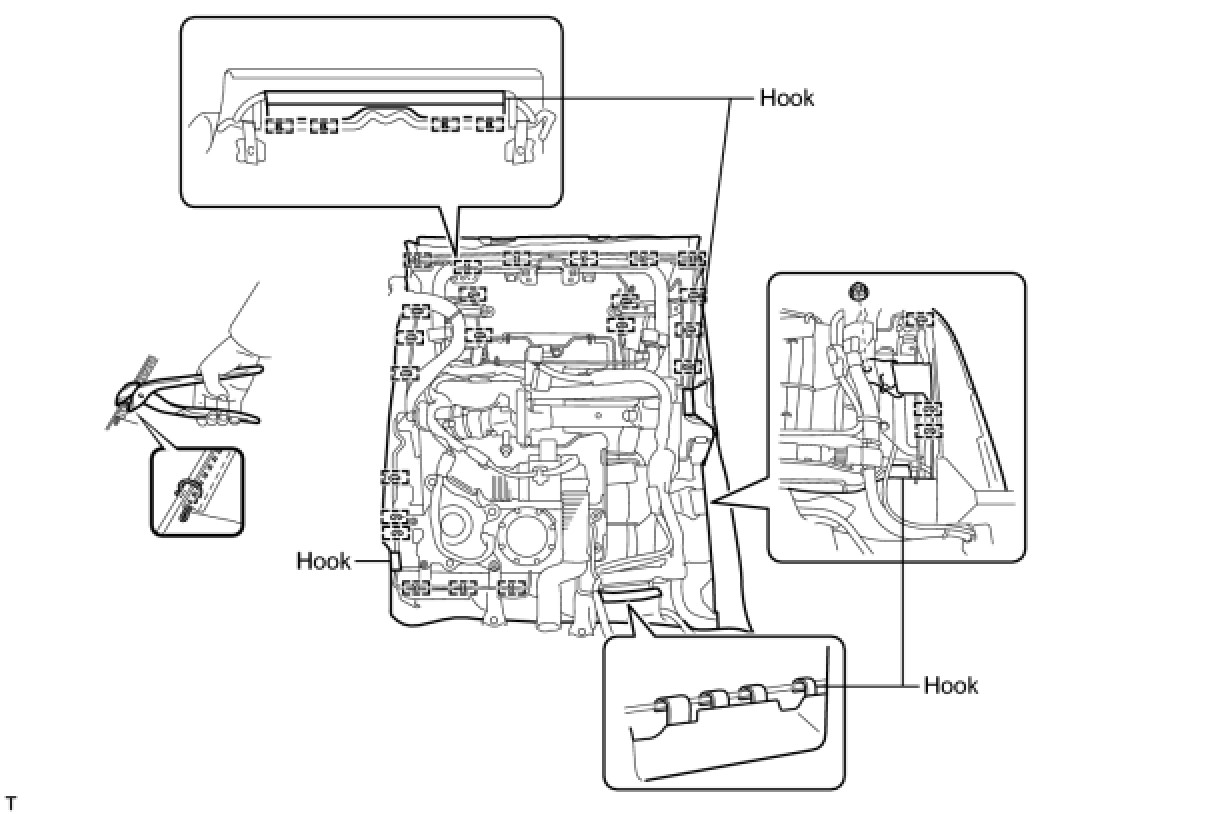 Hook

Hook

Hook

T