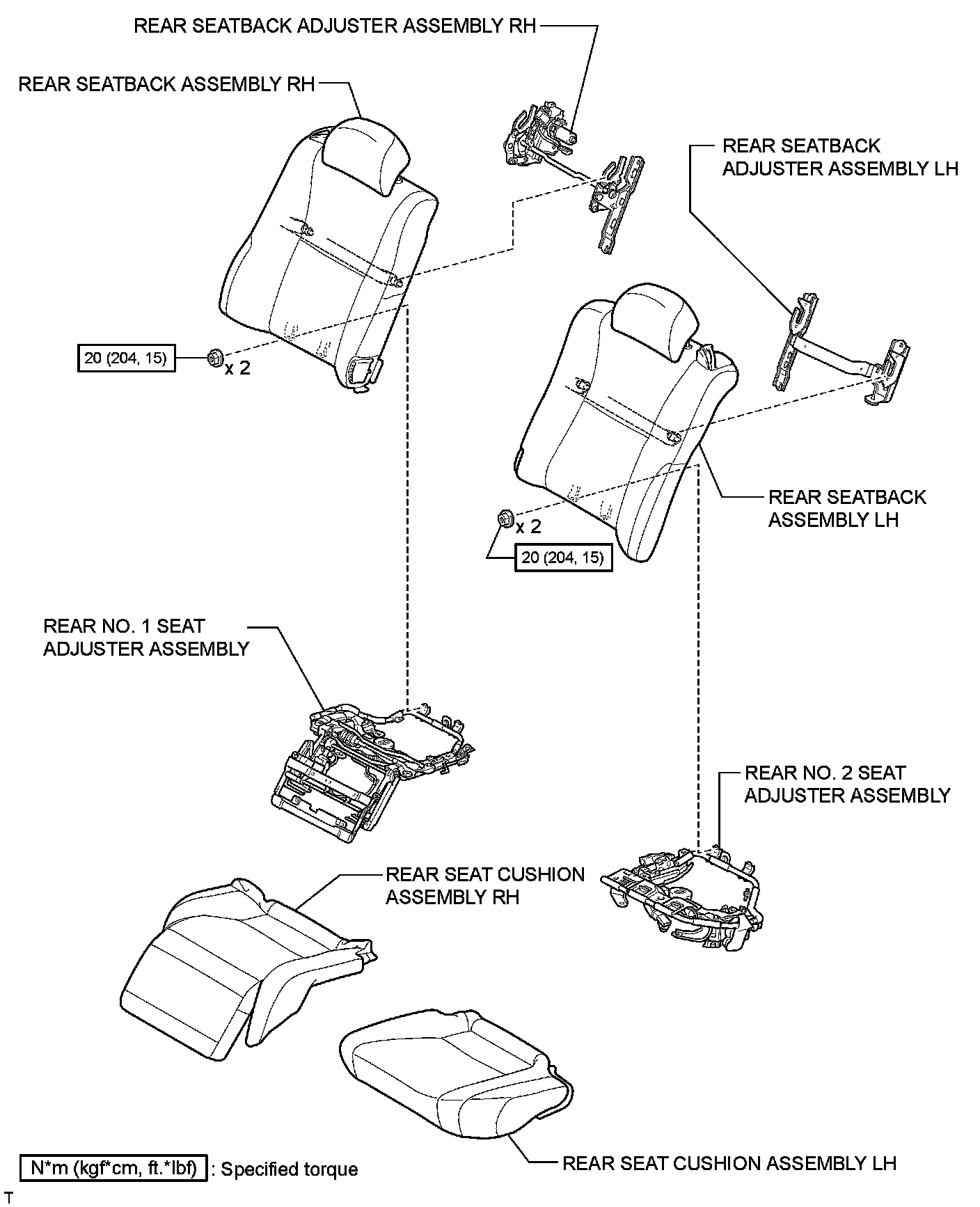 REAR SEATBACK ADJUSTER ASSEMBLY RH

REAR SEATBACK ASSEMBLY RH

REAR SEATBACK ADJUSTER ASSEMBLY LH

20 (204, 15)

x 2

REAR SEATBACK ASSEMBLY LH

x 2

20 (204, 15)

REAR NO. 1 SEAT ADJUSTER ASSEMBLY

REAR NO. 2 SEAT ADJUSTER ASSEMBLY

REAR SEAT CUSHION ASSEMBLY RH

REAR SEAT CUSHION ASSEMBLY LH

N*m (kgf*cm, ft.*lbf) : Specified torque

T