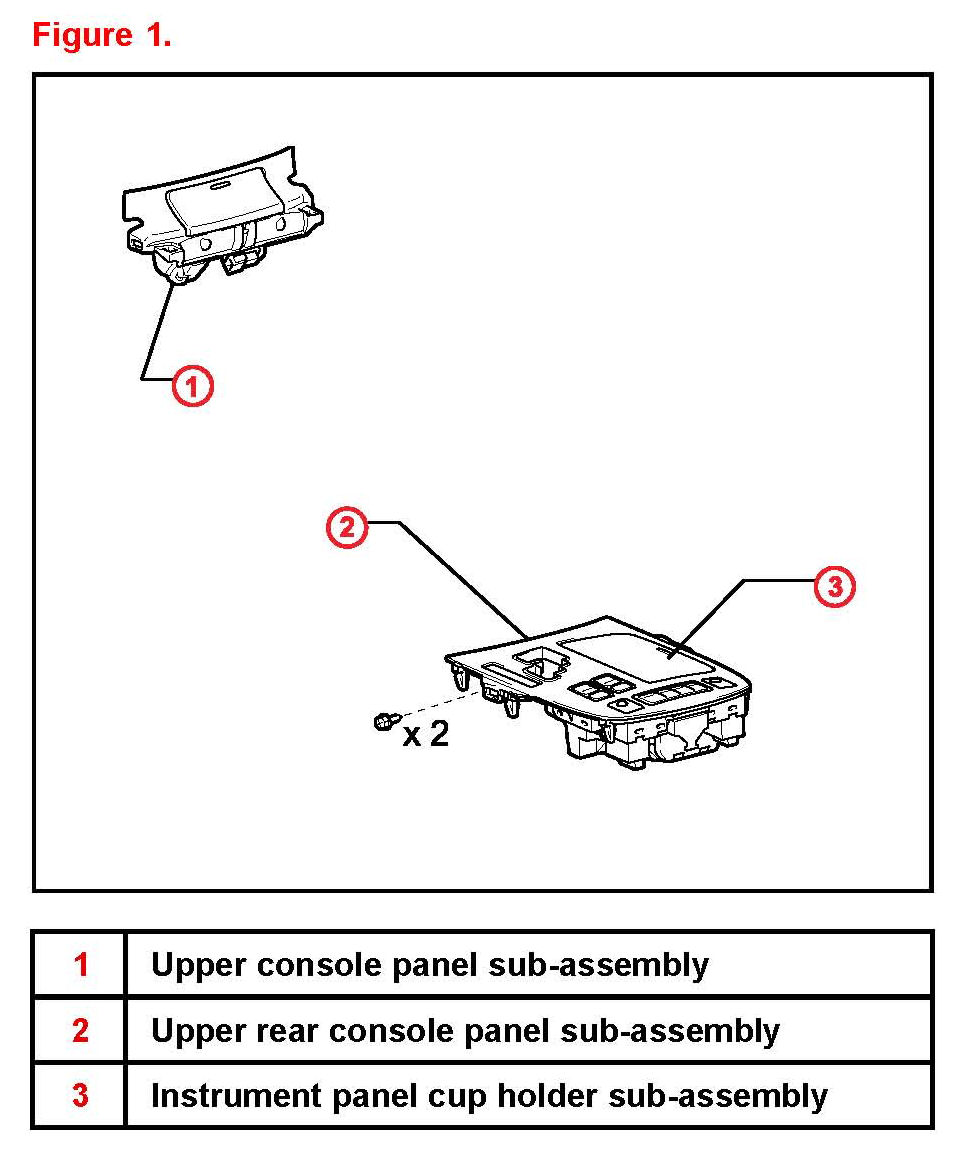 Figure 1.

1

2

3

x 2

| 1 | Upper console panel sub-assembly |
|---|---|
| 2 | Upper rear console panel sub-assembly |
| 3 | Instrument panel cup holder sub-assembly |