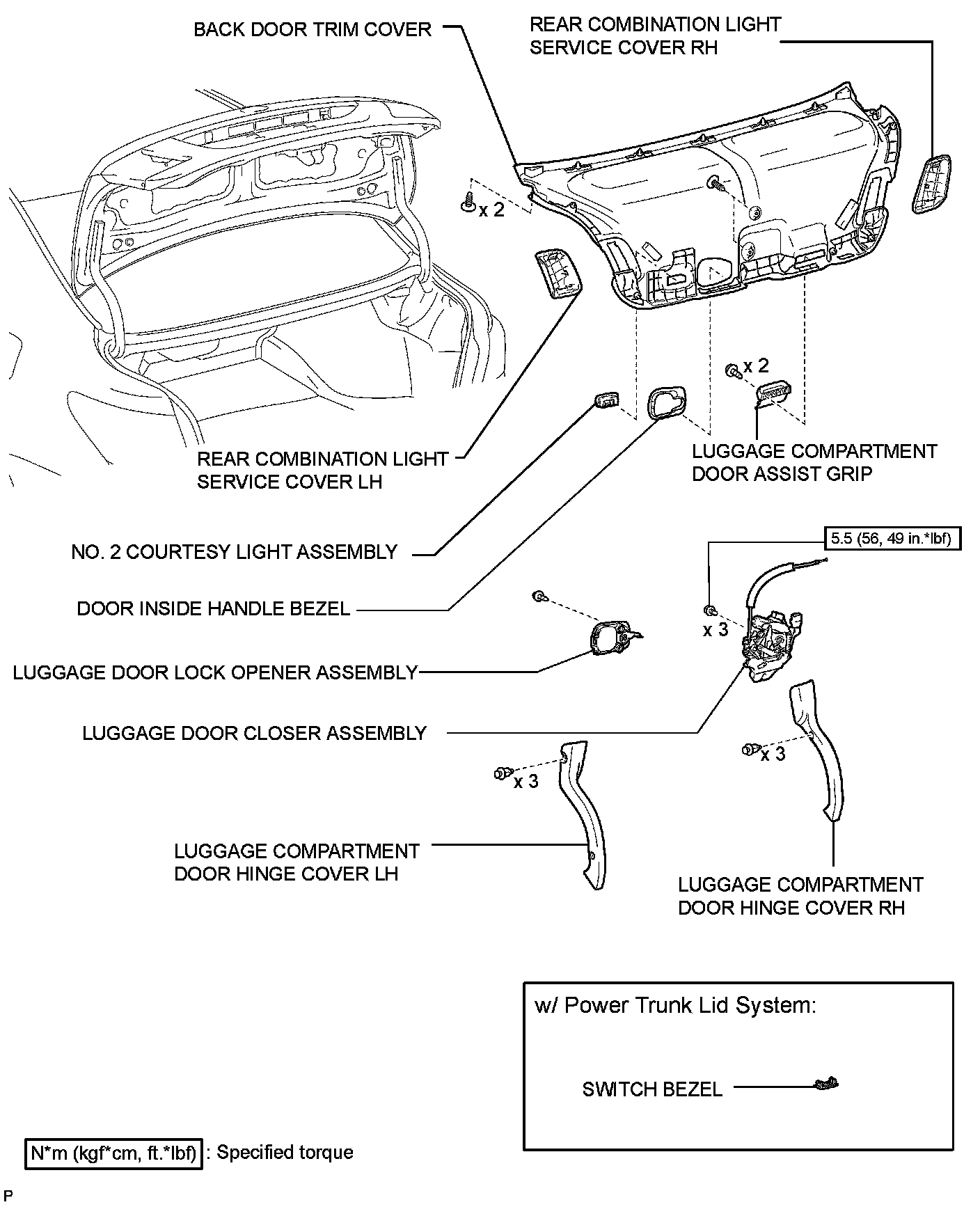 BACK DOOR TRIM COVER

REAR COMBINATION LIGHT SERVICE COVER RH

x 2

x 2

REAR COMBINATION LIGHT SERVICE COVER LH

LUGGAGE COMPARTMENT DOOR ASSIST GRIP

NO. 2 COURTESY LIGHT ASSEMBLY

5.5 (56, 49 in.*lbf)

DOOR INSIDE HANDLE BEZEL

x 3

LUGGAGE DOOR LOCK OPENER ASSEMBLY

LUGGAGE DOOR CLOSER ASSEMBLY

x 3

x 3

LUGGAGE COMPARTMENT DOOR HINGE COVER LH

LUGGAGE COMPARTMENT DOOR HINGE COVER RH

w/ Power Trunk Lid System:

SWITCH BEZEL

N*m (kgf*cm, ft.*lbf) : Specified torque

P