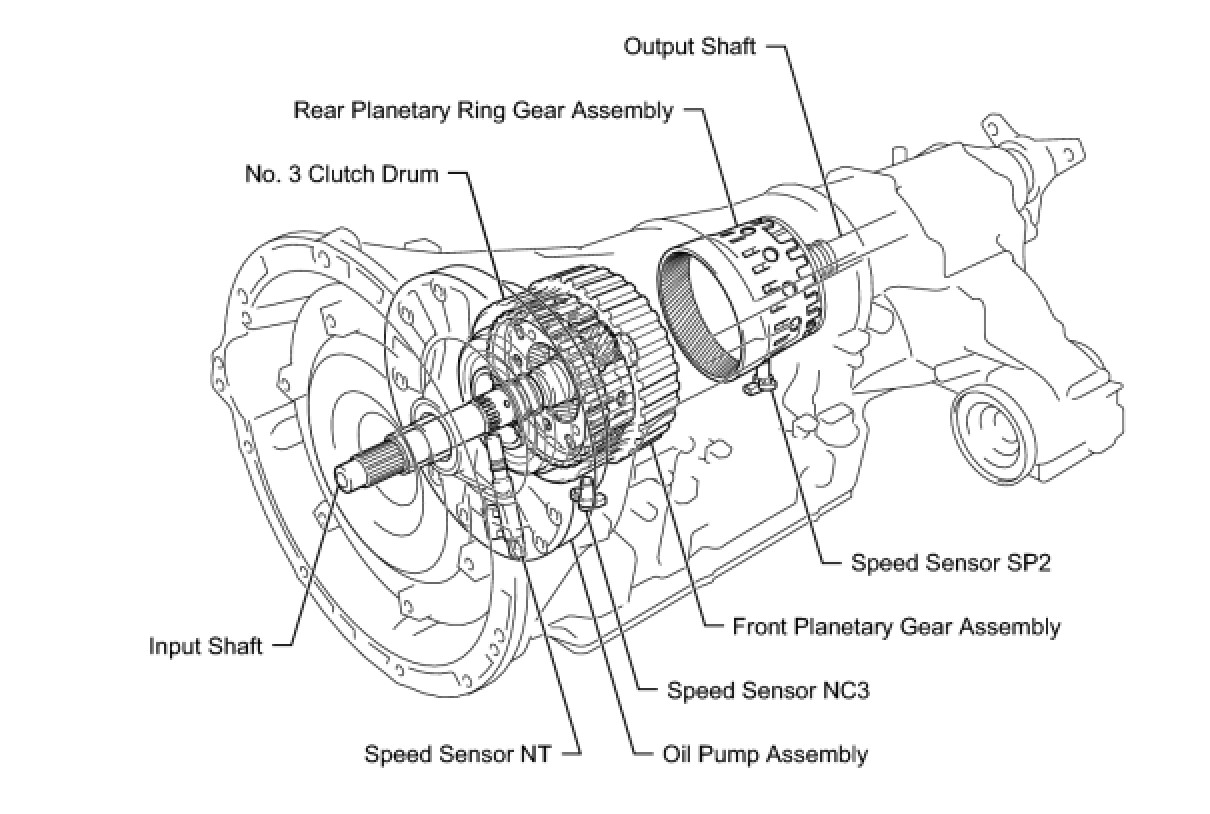 Output Shaft
Rear Planetary Ring Gear Assembly
No. 3 Clutch Drum
Speed Sensor SP2
Front Planetary Gear Assembly
Input Shaft
Speed Sensor NC3
Speed Sensor NT
Oil Pump Assembly