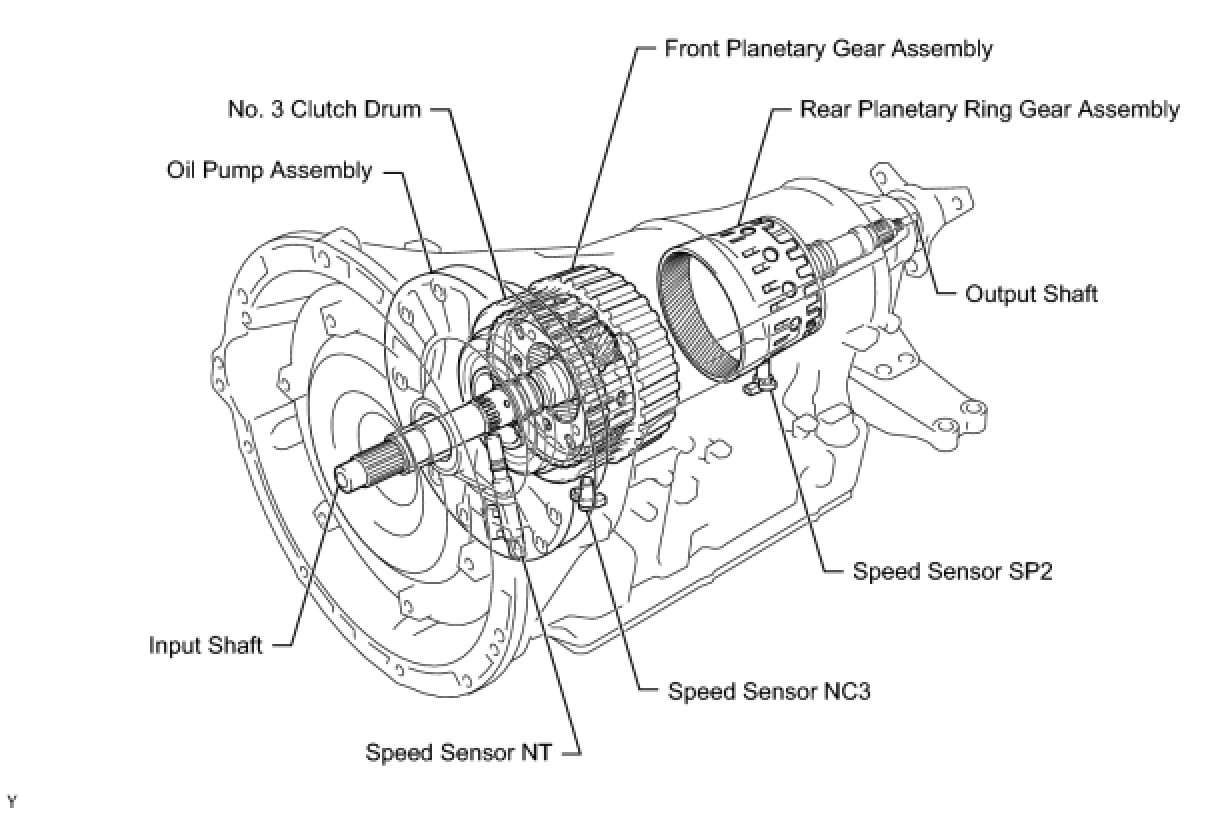 Front Planetary Gear Assembly

No. 3 Clutch Drum

Rear Planetary Ring Gear Assembly

Oil Pump Assembly

Output Shaft

Speed Sensor SP2

Input Shaft

Speed Sensor NC3

Speed Sensor NT

Y