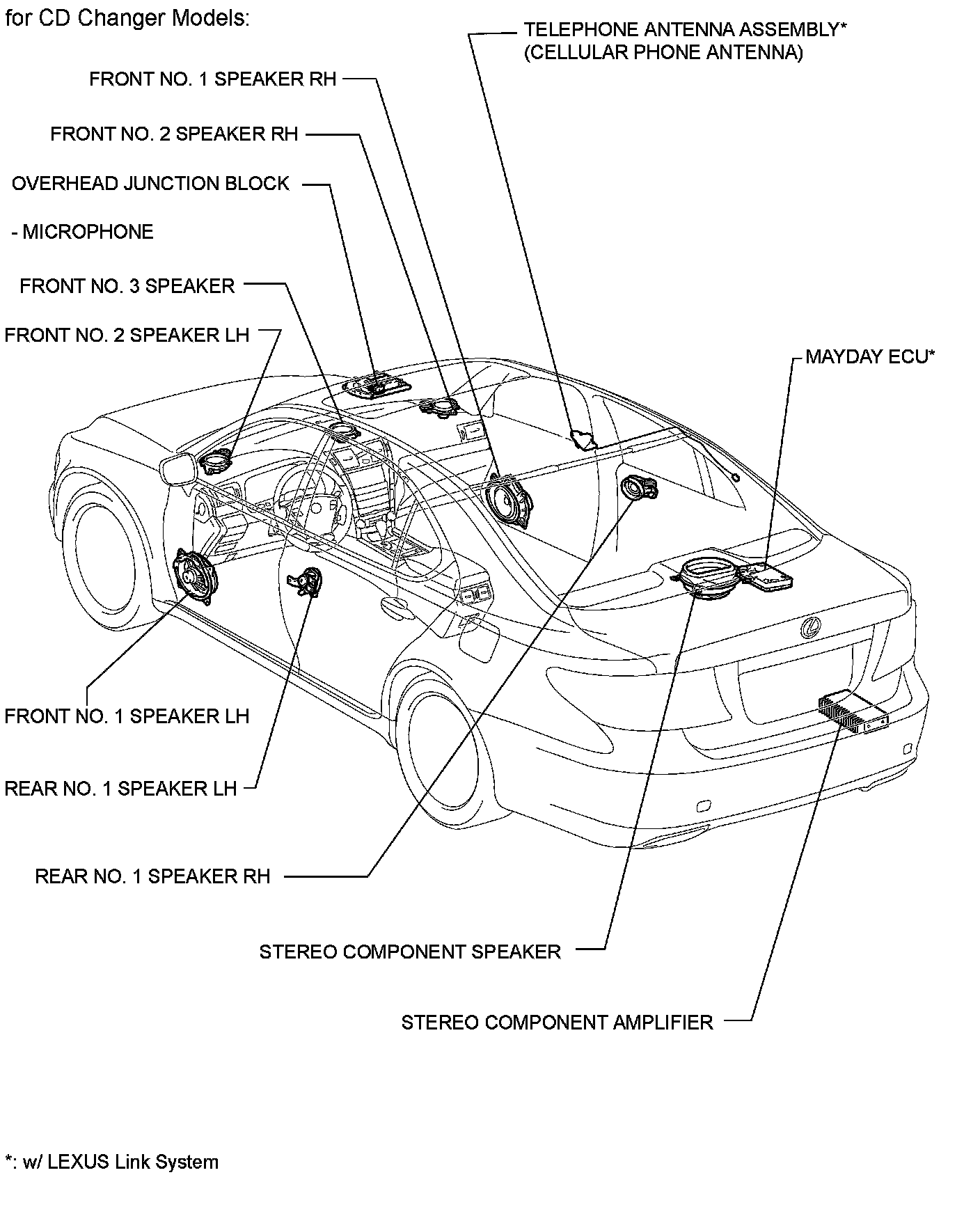 for CD Changer Models:

TELEPHONE ANTENNA ASSEMBLY*
(CELLULAR PHONE ANTENNA)

FRONT NO. 1 SPEAKER RH

FRONT NO. 2 SPEAKER RH

OVERHEAD JUNCTION BLOCK

- MICROPHONE

FRONT NO. 3 SPEAKER

FRONT NO. 2 SPEAKER LH

MAYDAY ECU*

FRONT NO. 1 SPEAKER LH

REAR NO. 1 SPEAKER LH

REAR NO. 1 SPEAKER RH

STEREO COMPONENT SPEAKER

STEREO COMPONENT AMPLIFIER

*: w/ LEXUS Link System