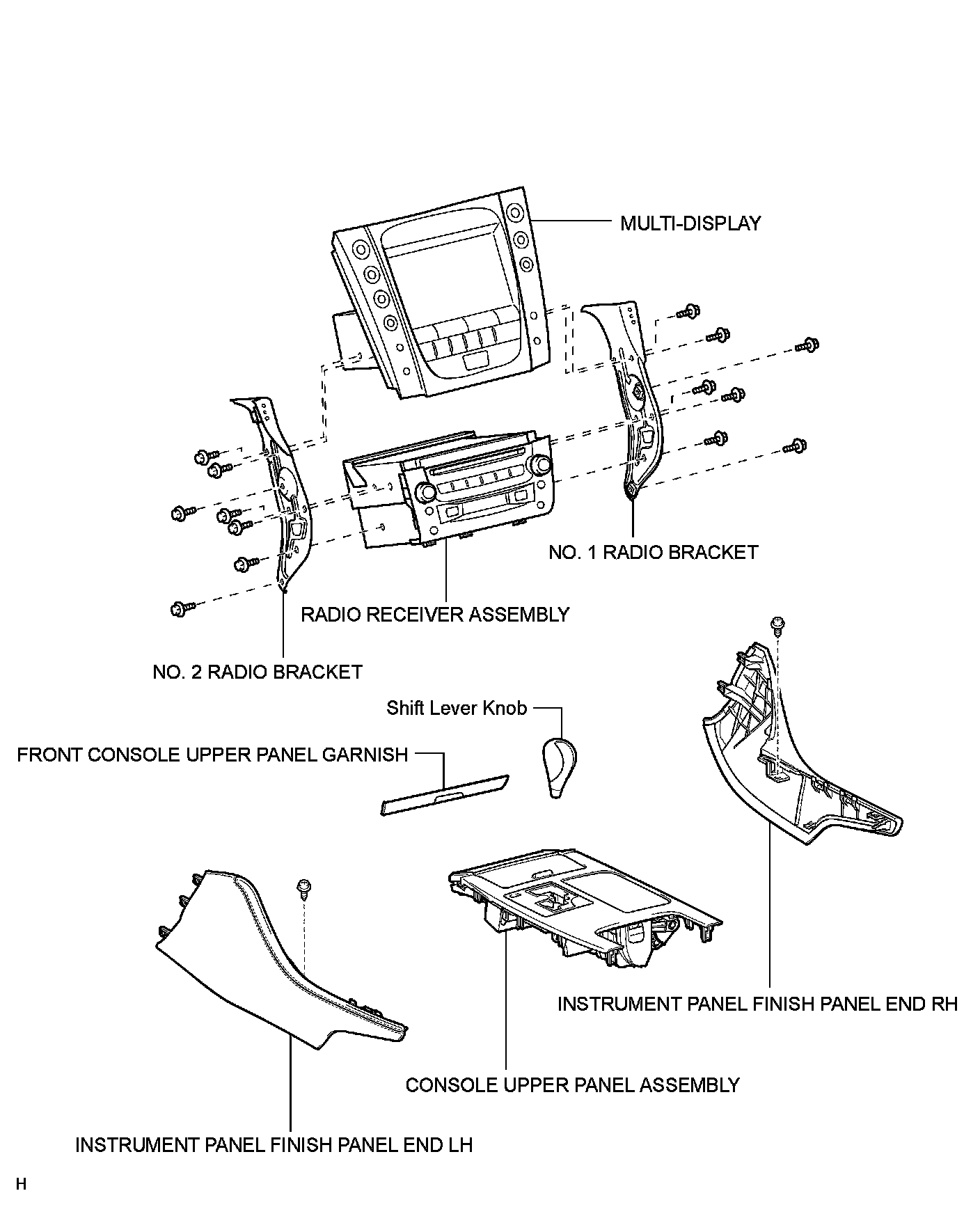 MULTI-DISPLAY

NO. 1 RADIO BRACKET

RADIO RECEIVER ASSEMBLY

NO. 2 RADIO BRACKET

Shift Lever Knob

FRONT CONSOLE UPPER PANEL GARNISH

INSTRUMENT PANEL FINISH PANEL END RH

CONSOLE UPPER PANEL ASSEMBLY

INSTRUMENT PANEL FINISH PANEL END LH

H