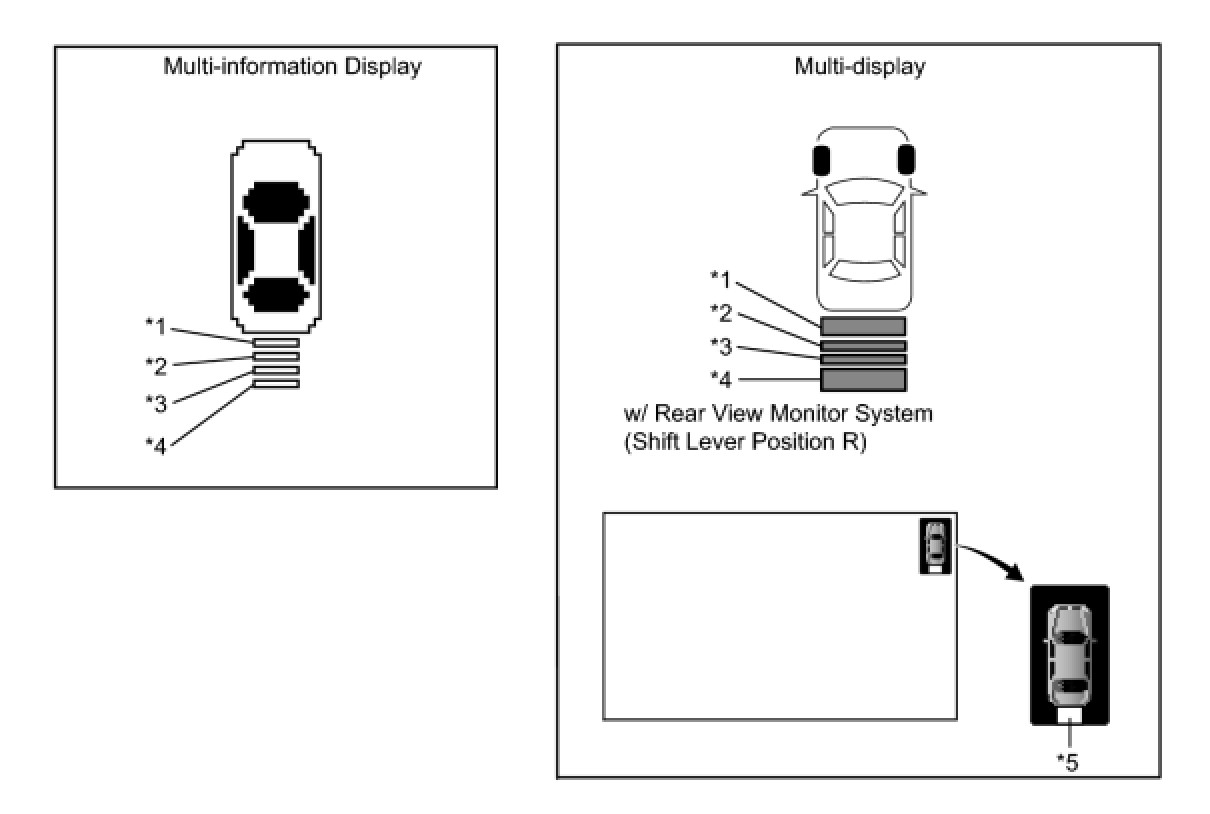 Multi-information Display

*1
*2
*3
*4

Multi-display

*1
*2
*3
*4

w/ Rear View Monitor System
(Shift Lever Position R)

*5