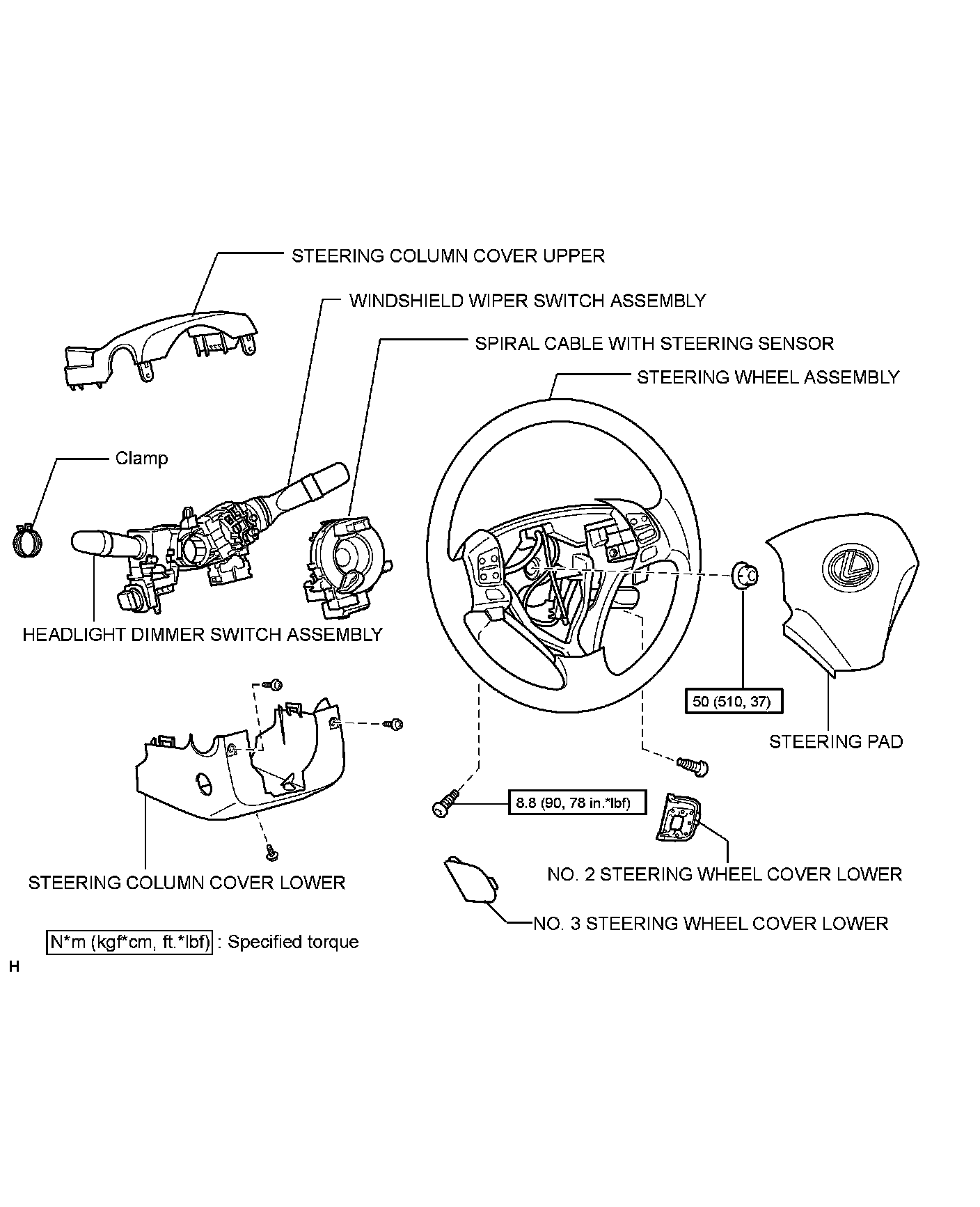 STEERING COLUMN COVER UPPER

WINDSHIELD WIPER SWITCH ASSEMBLY

SPIRAL CABLE WITH STEERING SENSOR

STEERING WHEEL ASSEMBLY

Clamp

HEADLIGHT DIMMER SWITCH ASSEMBLY

50 (510, 37)

STEERING PAD

8.8 (90, 78 in.*lbf)

STEERING COLUMN COVER LOWER

NO. 2 STEERING WHEEL COVER LOWER

NO. 3 STEERING WHEEL COVER LOWER

N*m (kgf*cm, ft.*lbf) : Specified torque

H