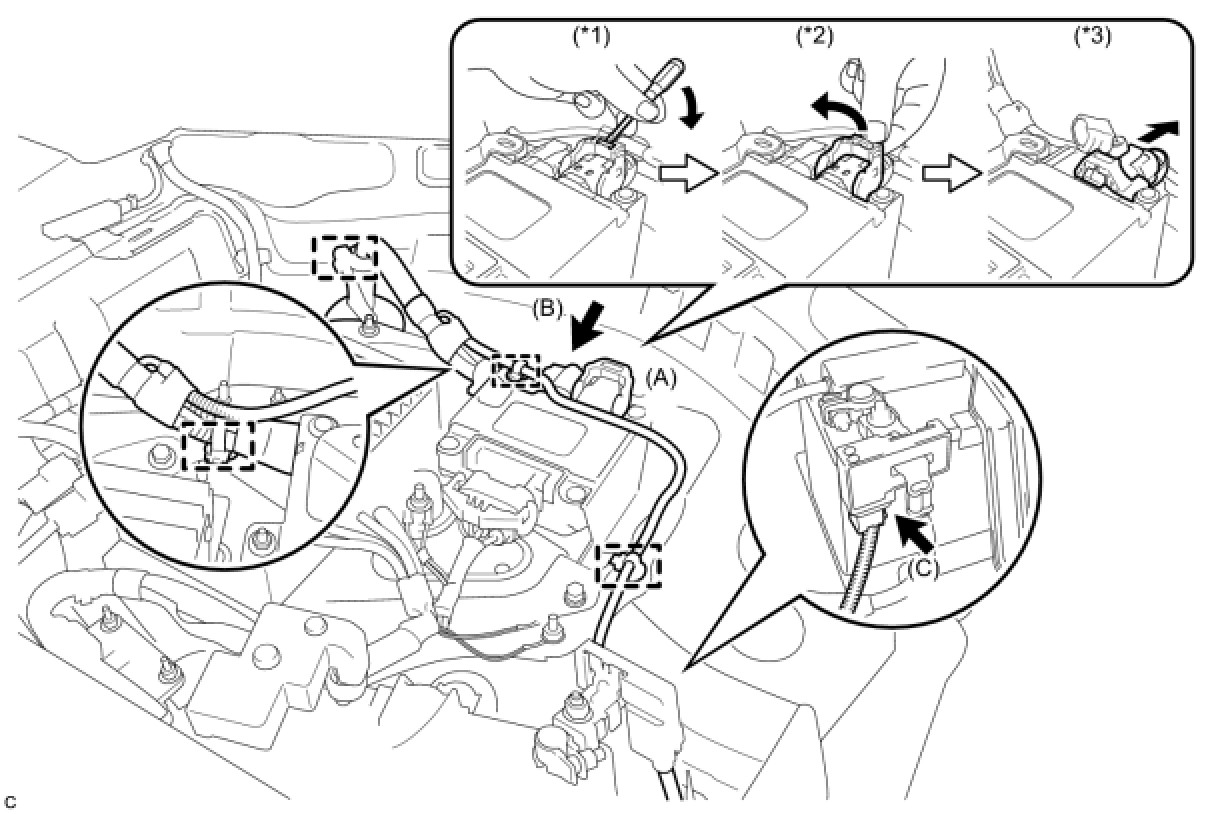 (*1)
(*2)
(*3)
(B)
(A)
(C)
C