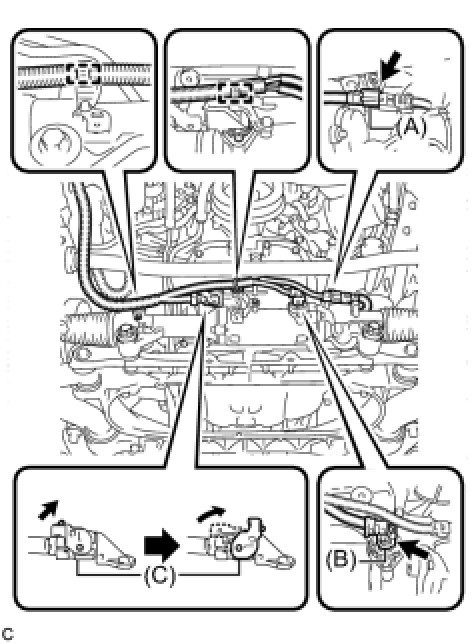 (A)

(C)

(B)

C