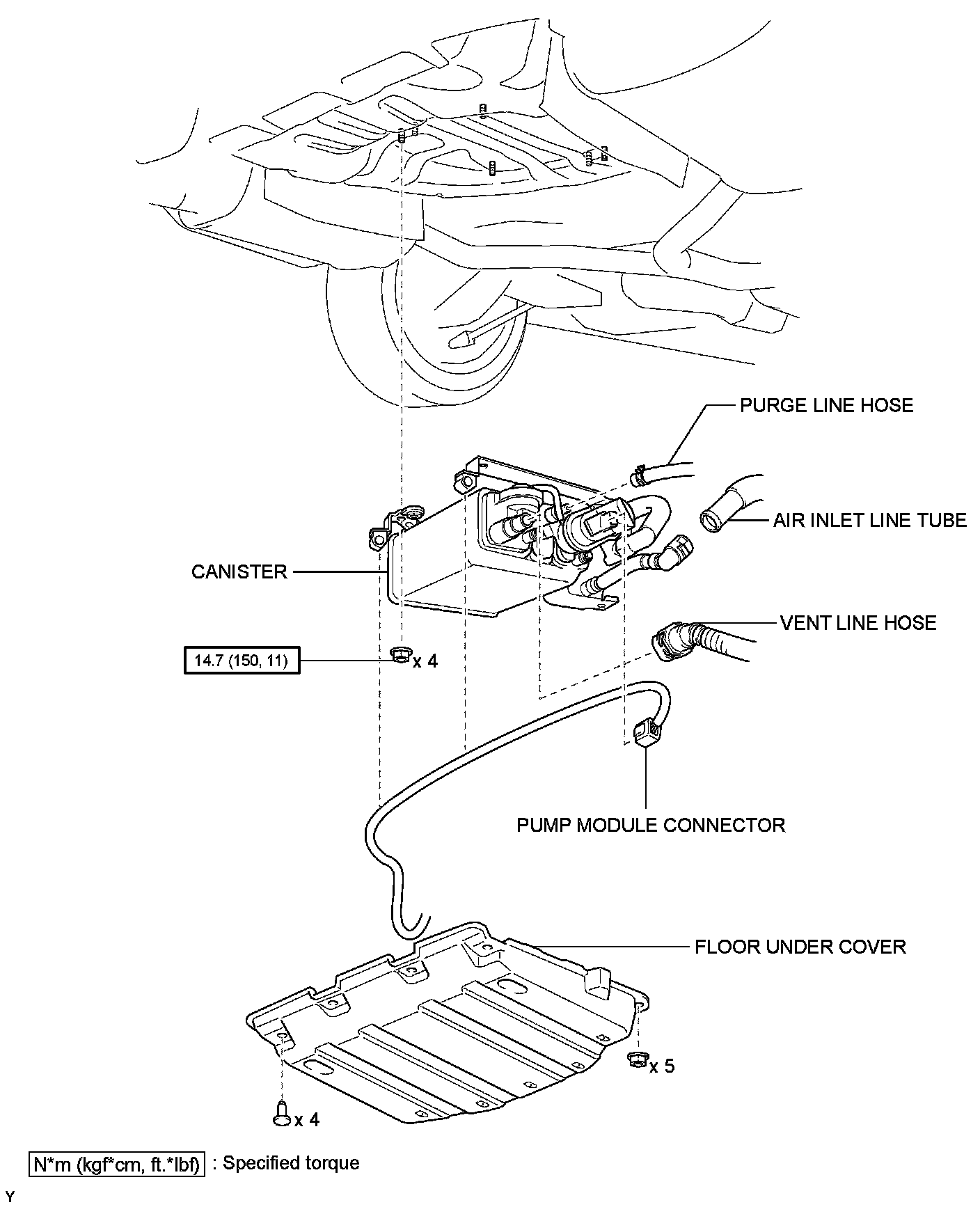 PURGE LINE HOSE

AIR INLET LINE TUBE

CANISTER

VENT LINE HOSE

14.7 (150, 11)

x 4

PUMP MODULE CONNECTOR

FLOOR UNDER COVER

x 5

x 4

N*m (kgf*cm, ft.*lbf) : Specified torque

Y