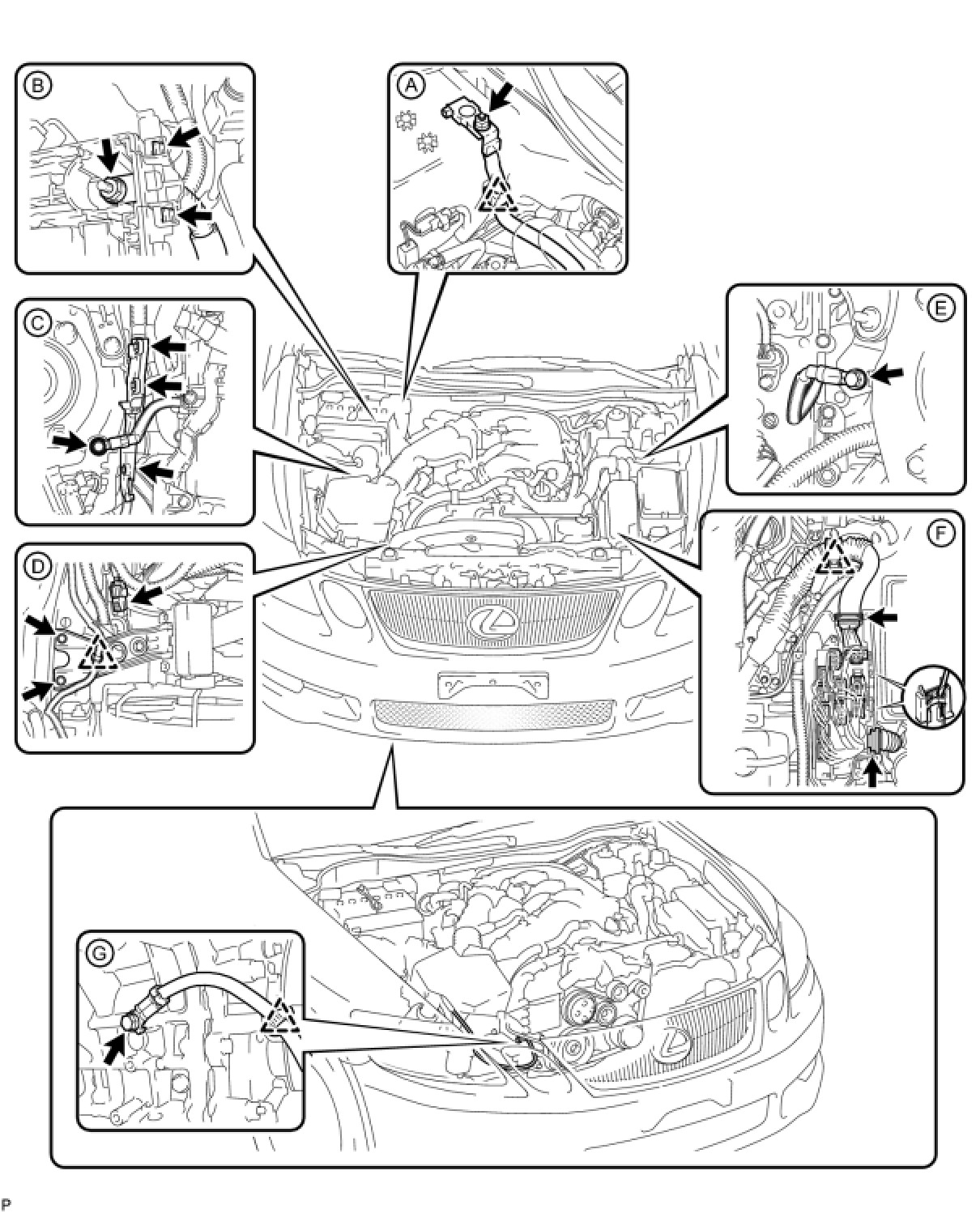 B
A
C
E
D
F
G
P