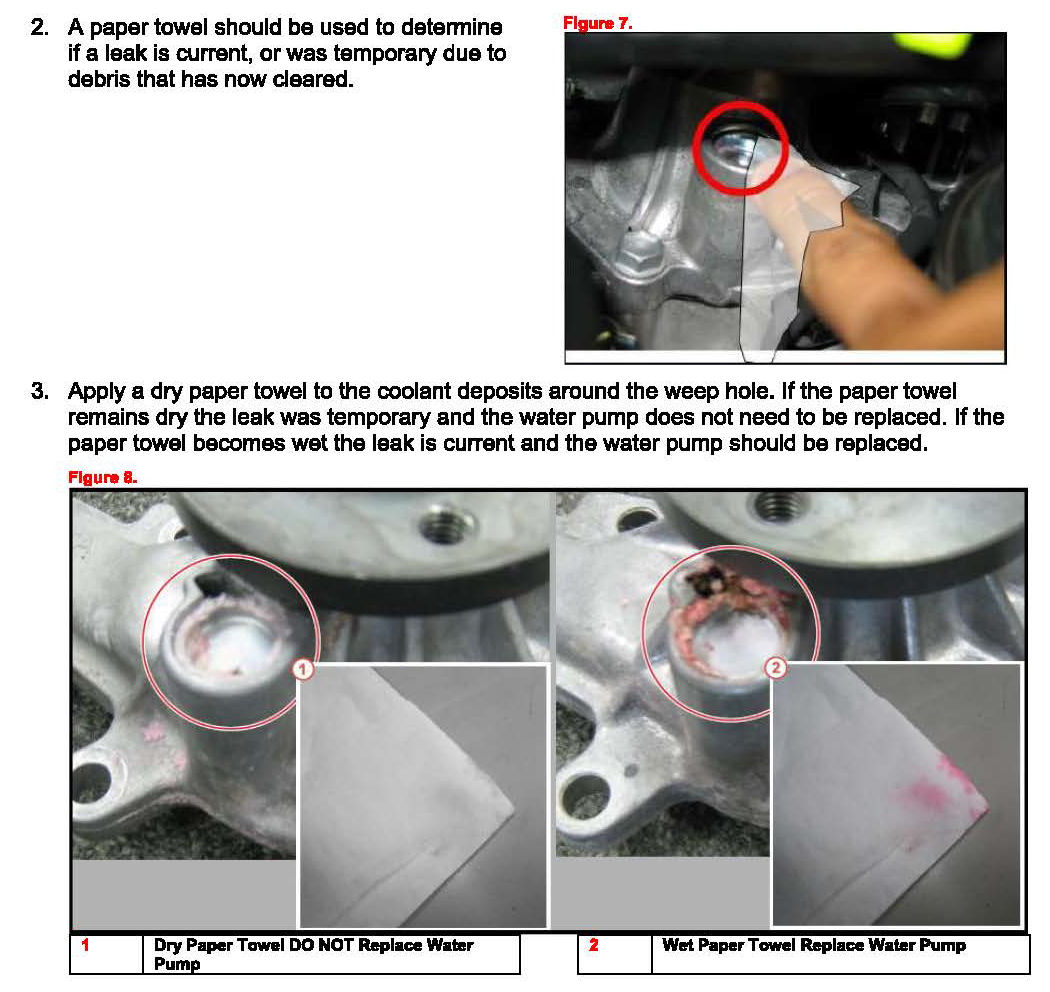 2. A paper towel should be used to determine if a leak is current, or was temporary due to debris that has now cleared.

Figure 7.

3. Apply a dry paper towel to the coolant deposits around the weep hole. If the paper towel remains dry the leak was temporary and the water pump does not need to be replaced. If the paper towel becomes wet the leak is current and the water pump should be replaced.

Figure 8.

1

2

| 1 | Dry Paper Towel DO NOT Replace Water Pump |
|---|---|

| 2 | Wet Paper Towel Replace Water Pump |
|---|---|