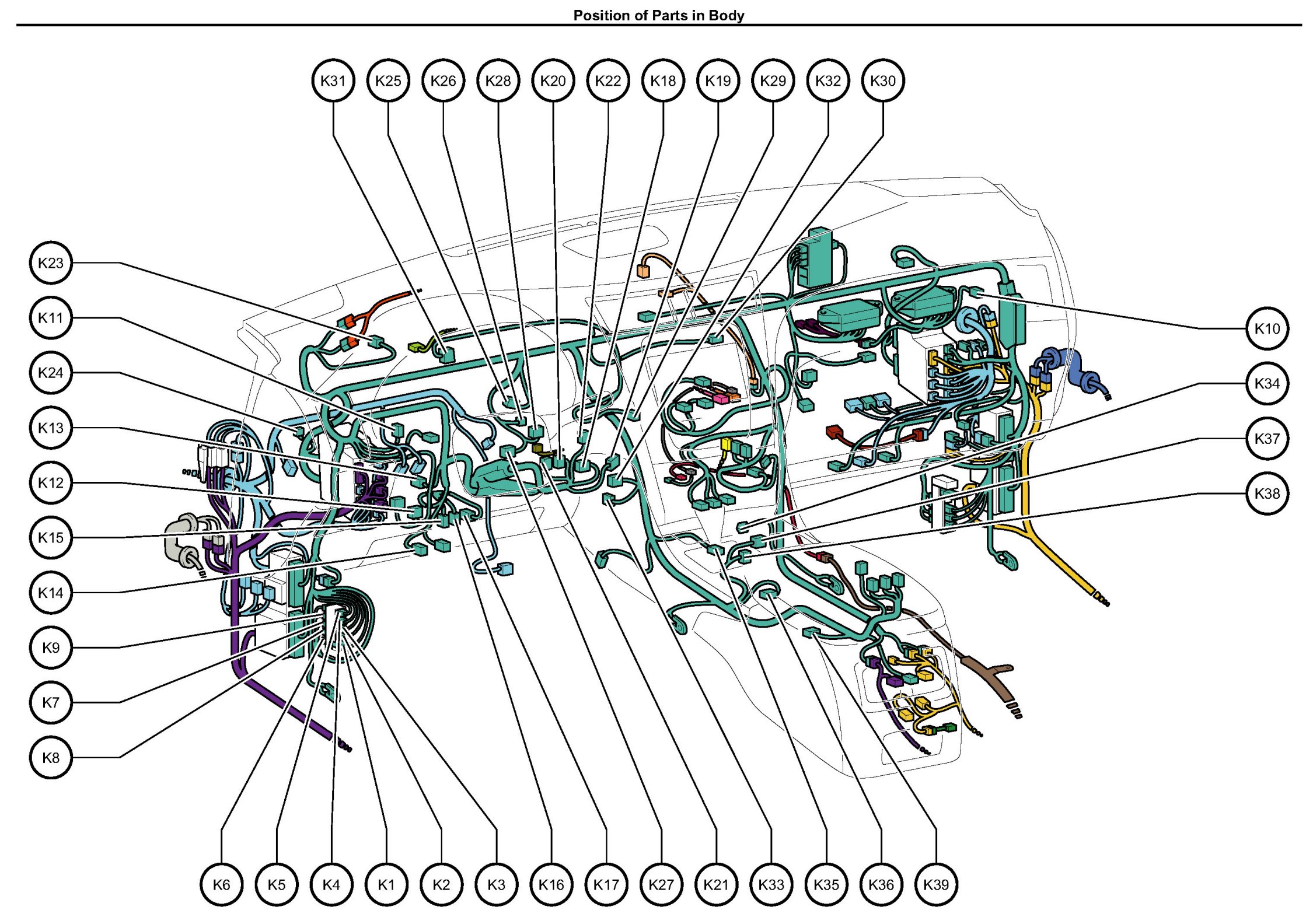 Position of Parts in Body

K31 K25 K26 K28 K20 K22 K18 K19 K29 K32 K30

K23

K11

K24

K13

K12

K15

K14

K9

K7

K8

K10

K34

K37

K38

K6 K5 K4 K1 K2 K3 K16 K17 K27 K21 K33 K35 K36 K39