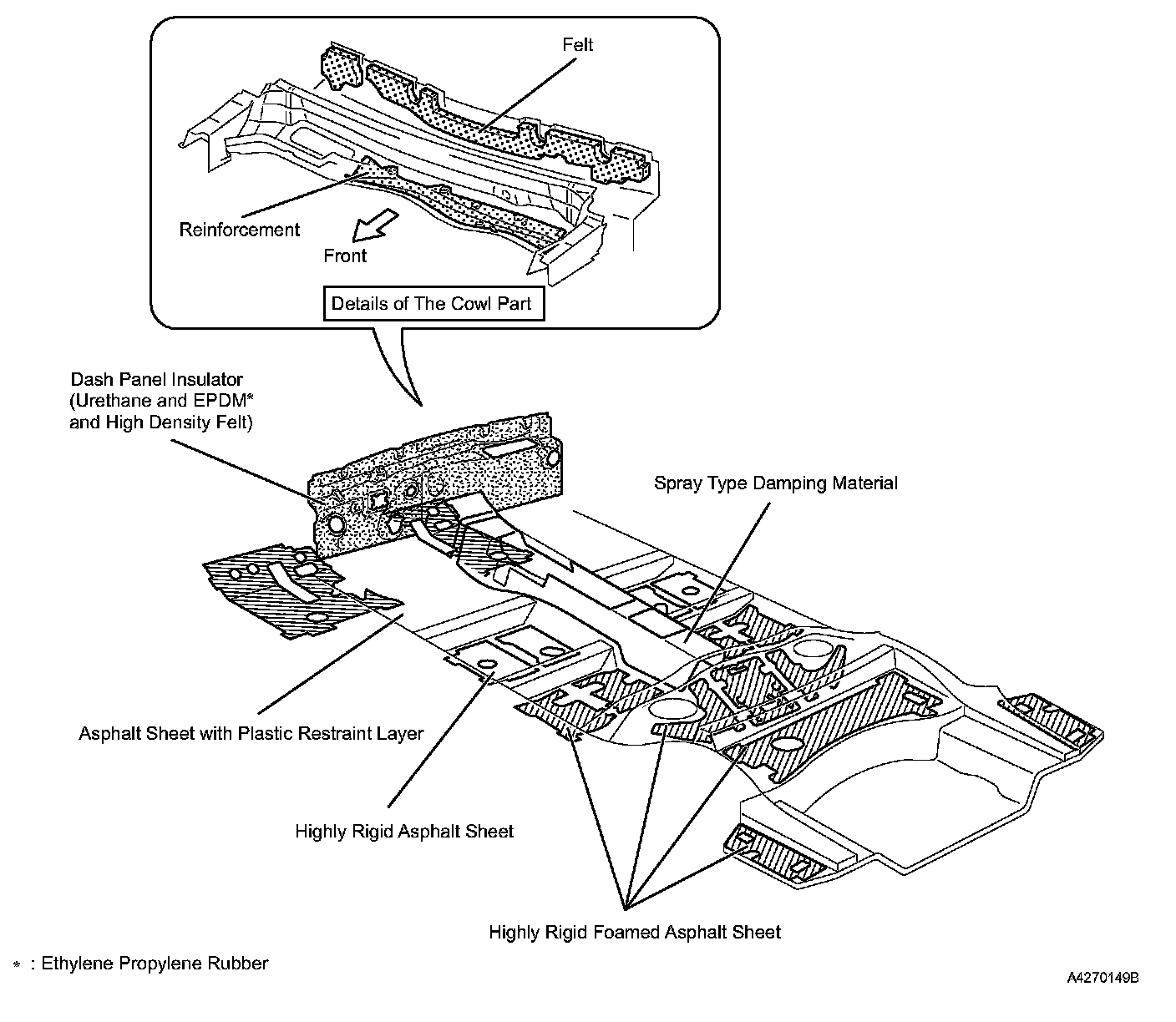 Felt

Reinforcement

Front

Details of The Cowl Part

Dash Panel Insulator
(Urethane and EPDM*
and High Density Felt)

Spray Type Damping Material

Asphalt Sheet with Plastic Restraint Layer

Highly Rigid Asphalt Sheet

Highly Rigid Foamed Asphalt Sheet

* : Ethylene Propylene Rubber

A4270149B