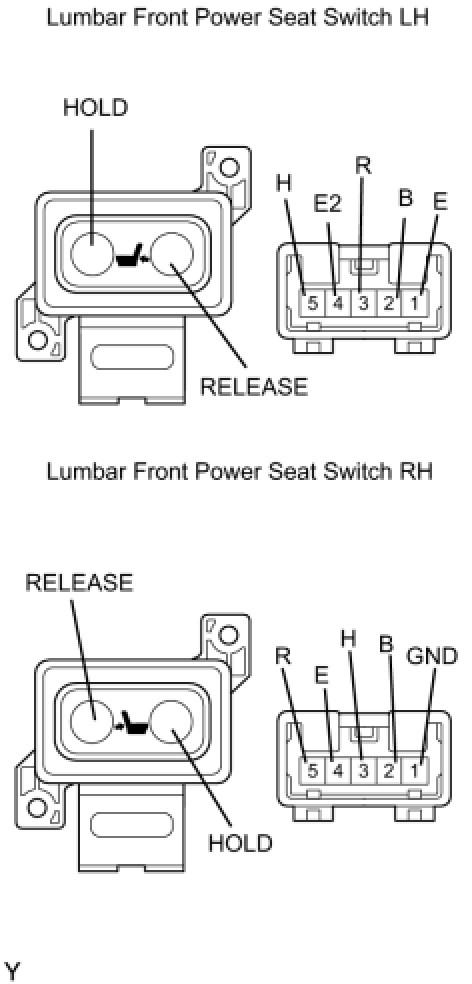 Lumbar Front Power Seat Switch LH

HOLD

RELEASE

H
E2
R
B
E
5 4 3 2 1

Lumbar Front Power Seat Switch RH

RELEASE

HOLD

R
E
H
B
GND
5 4 3 2 1

Y