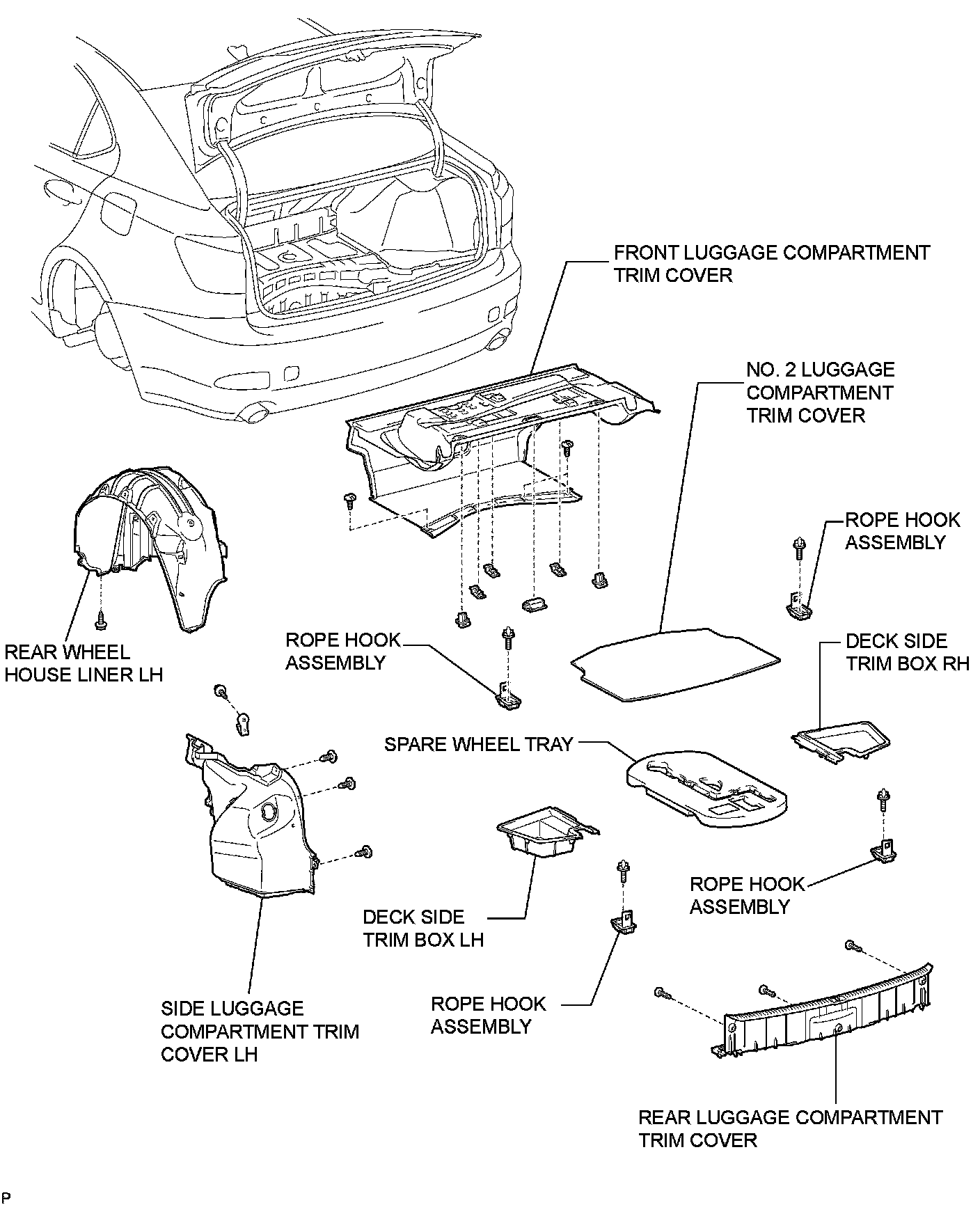 FRONT LUGGAGE COMPARTMENT TRIM COVER

NO. 2 LUGGAGE COMPARTMENT TRIM COVER

ROPE HOOK ASSEMBLY

REAR WHEEL HOUSE LINER LH

ROPE HOOK ASSEMBLY

DECK SIDE TRIM BOX RH

SPARE WHEEL TRAY

ROPE HOOK ASSEMBLY

DECK SIDE TRIM BOX LH

SIDE LUGGAGE COMPARTMENT TRIM COVER LH

ROPE HOOK ASSEMBLY

REAR LUGGAGE COMPARTMENT TRIM COVER

P