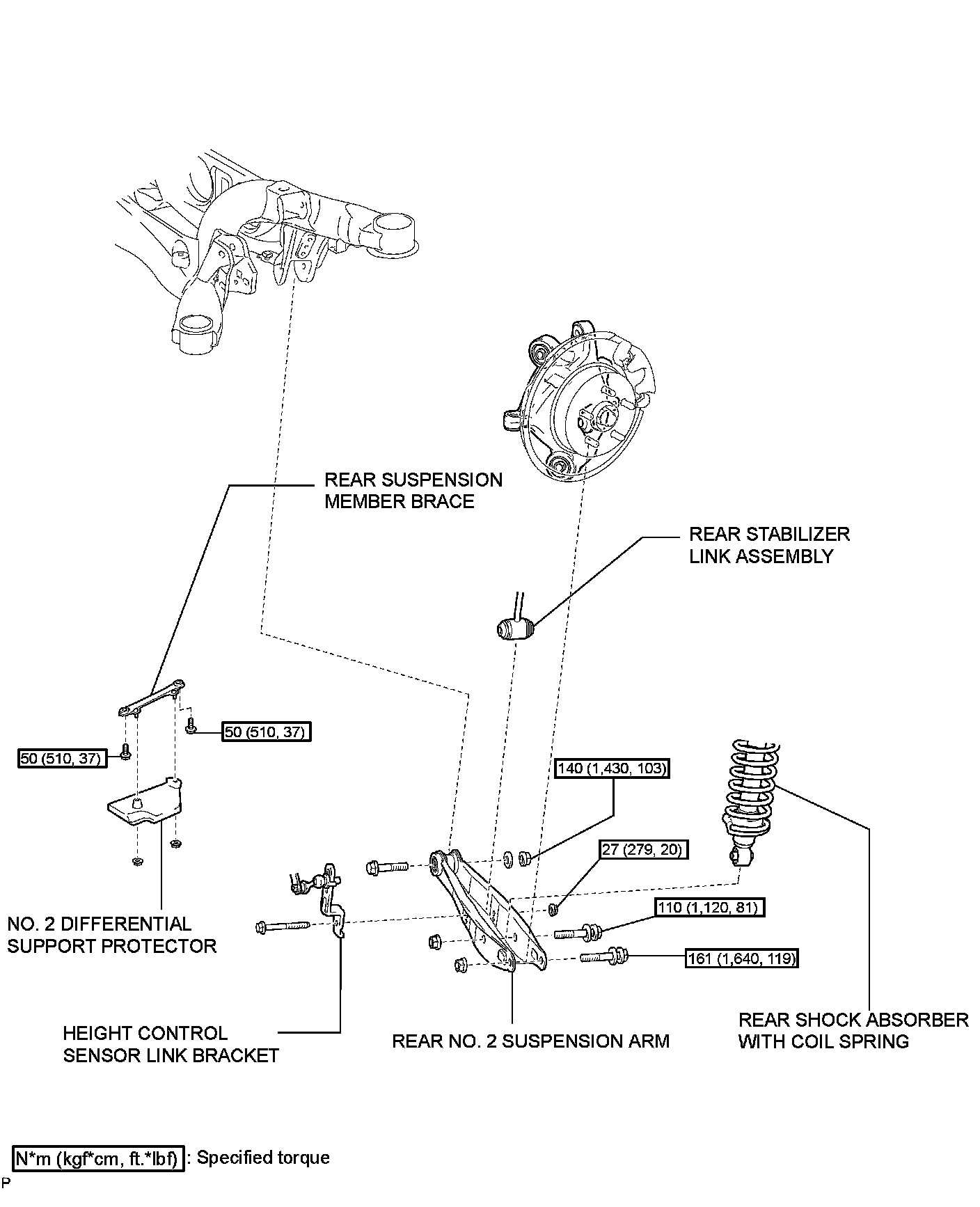 REAR SUSPENSION MEMBER BRACE

REAR STABILIZER LINK ASSEMBLY

50 (510, 37)

50 (510, 37)

140 (1,430, 103)

27 (279, 20)

110 (1,120, 81)

161 (1,640, 119)

NO. 2 DIFFERENTIAL SUPPORT PROTECTOR

HEIGHT CONTROL SENSOR LINK BRACKET

REAR NO. 2 SUSPENSION ARM

REAR SHOCK ABSORBER WITH COIL SPRING

N*m (kgf*cm, ft.*lbf) : Specified torque

P