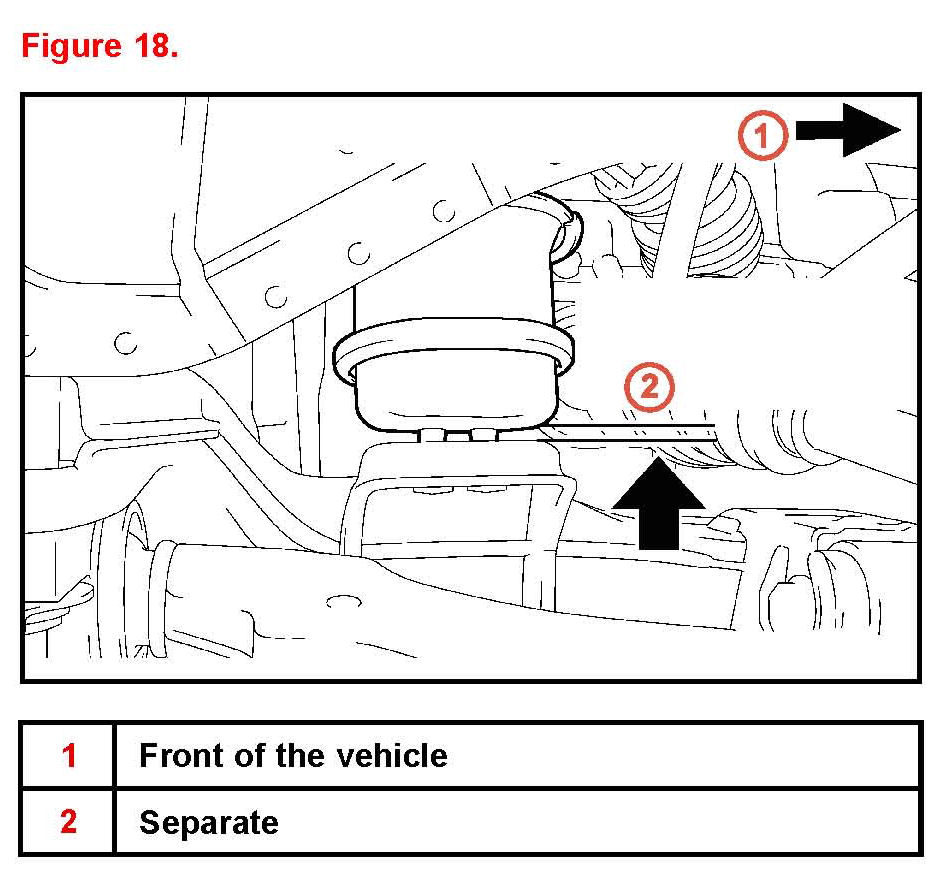 Figure 18.

1

2

| 1 | Front of the vehicle |
|---|---|
| 2 | Separate |